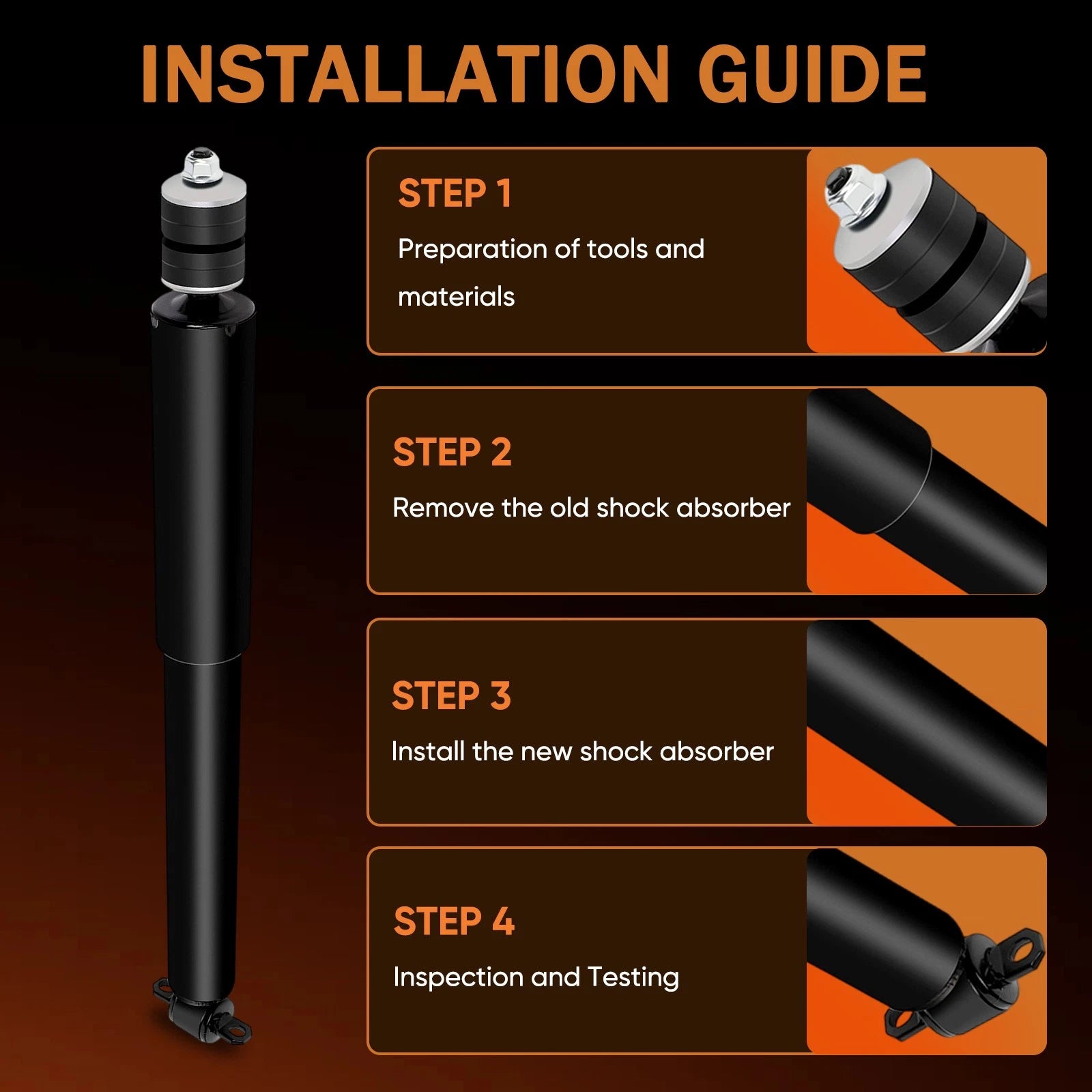 INSTALLATION GUIDE

STEP 1
Preparation of tools and materials

STEP 2
Remove the old shock absorber

STEP 3
Install the new shock absorber

STEP 4
Inspection and Testing