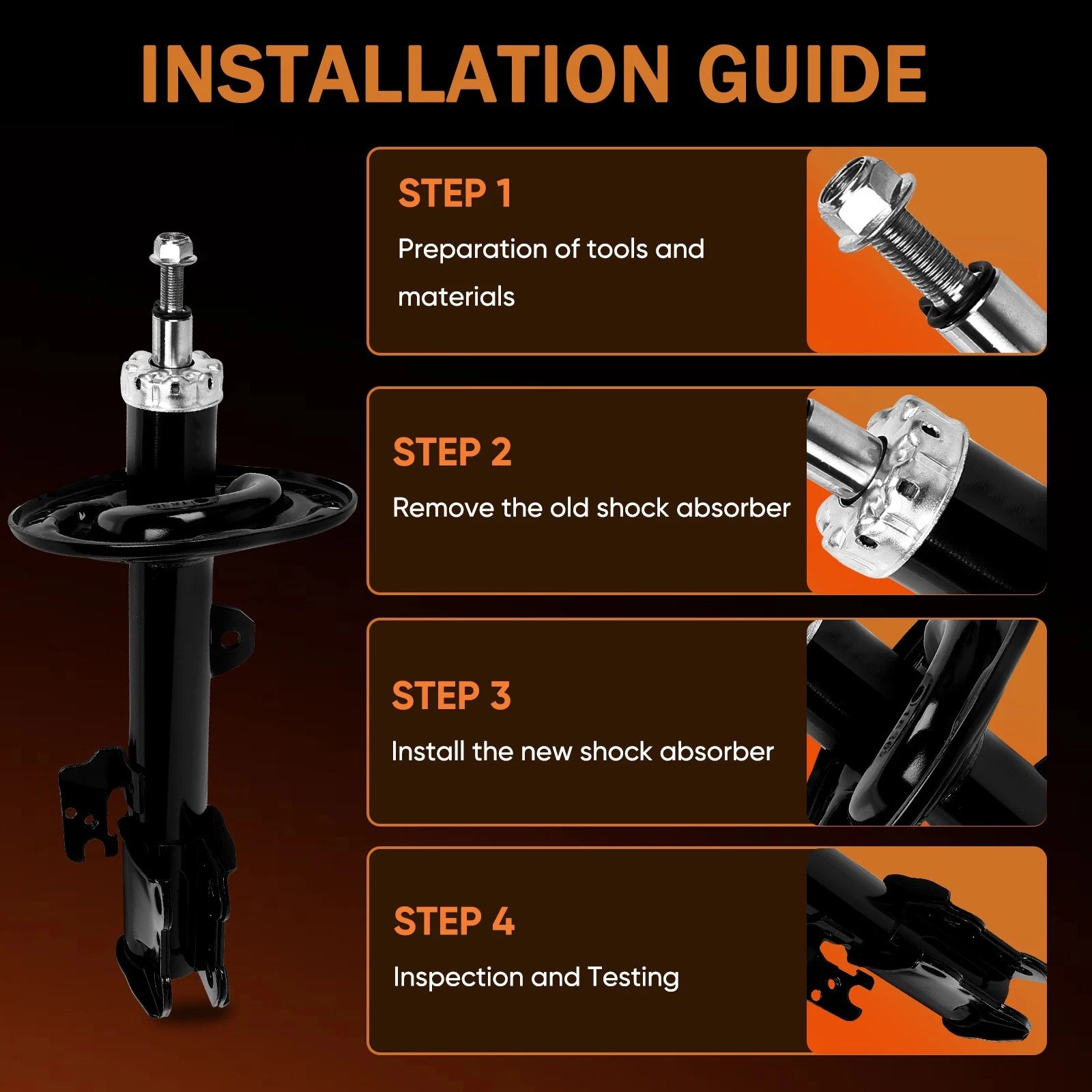 INSTALLATION GUIDE

STEP 1
Preparation of tools and materials

STEP 2
Remove the old shock absorber

STEP 3
Install the new shock absorber

STEP 4
Inspection and Testing