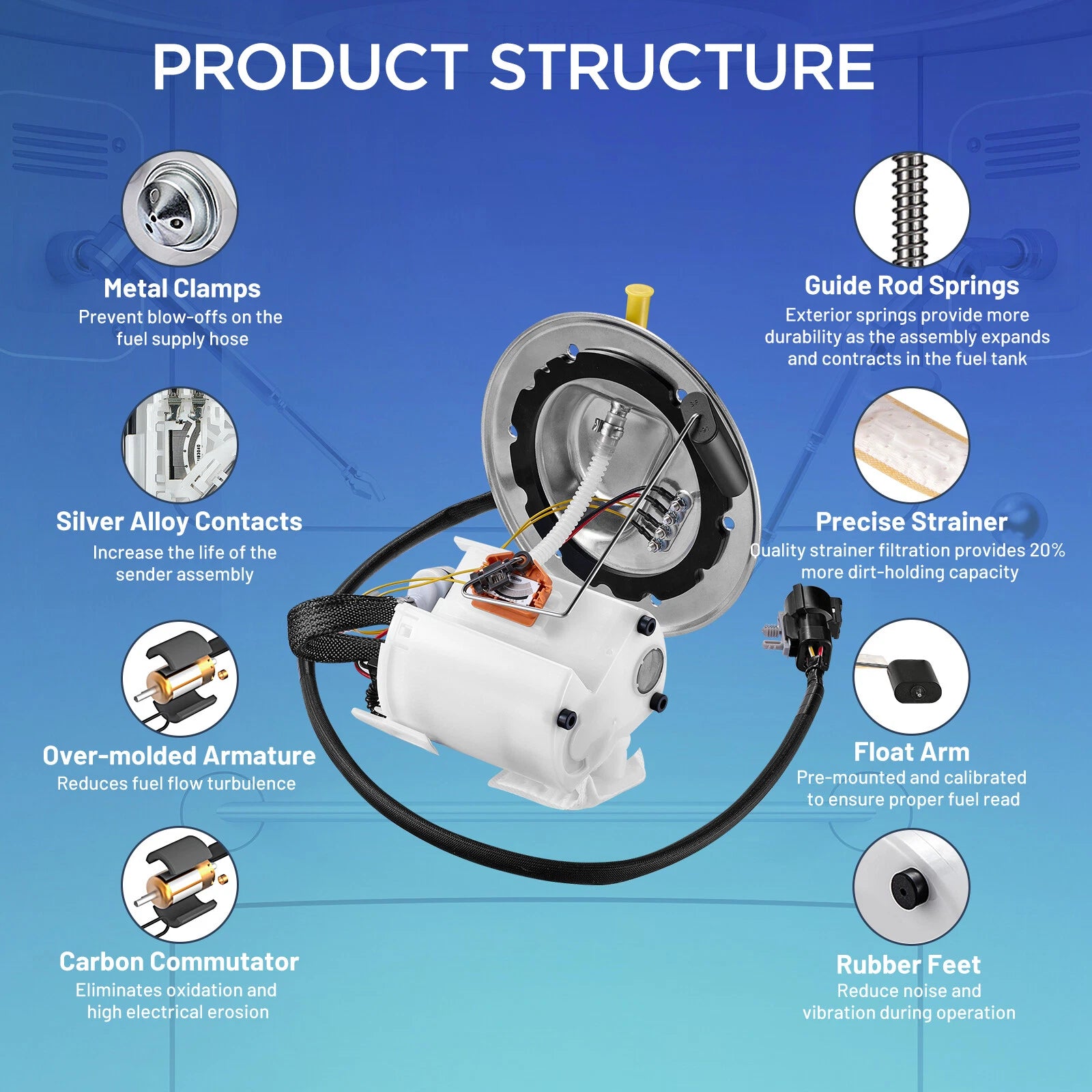 PRODUCT STRUCTURE

Metal Clamps
Prevent blow-offs on the fuel supply hose

Silver Alloy Contacts
Increase the life of the sender assembly

Over-molded Armature
Reduces fuel flow turbulence

Carbon Commutator
Eliminates oxidation and high electrical erosion

Guide Rod Springs
Exterior springs provide more durability as the assembly expands and contracts in the fuel tank

Precise Strainer
Quality strainer filtration provides 20% more dirt-holding capacity

Float Arm
Pre-mounted and calibrated to ensure proper fuel read

Rubber Feet
Reduce noise and vibration during operation