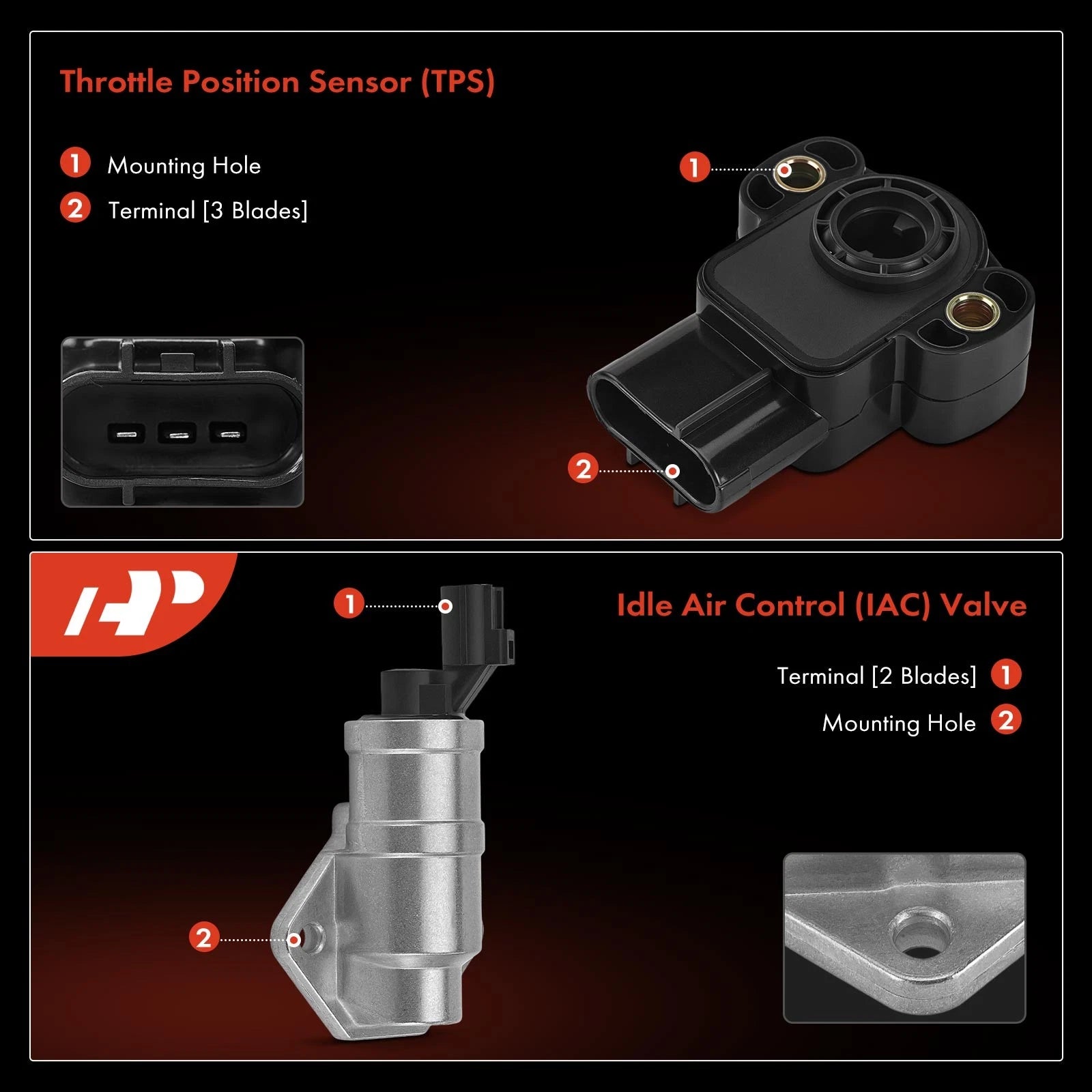 Throttle Position Sensor (TPS)

1 Mounting Hole

2 Terminal [3 Blades]

1

2

1

Idle Air Control (IAC) Valve

Terminal [2 Blades] 1

Mounting Hole 2

2