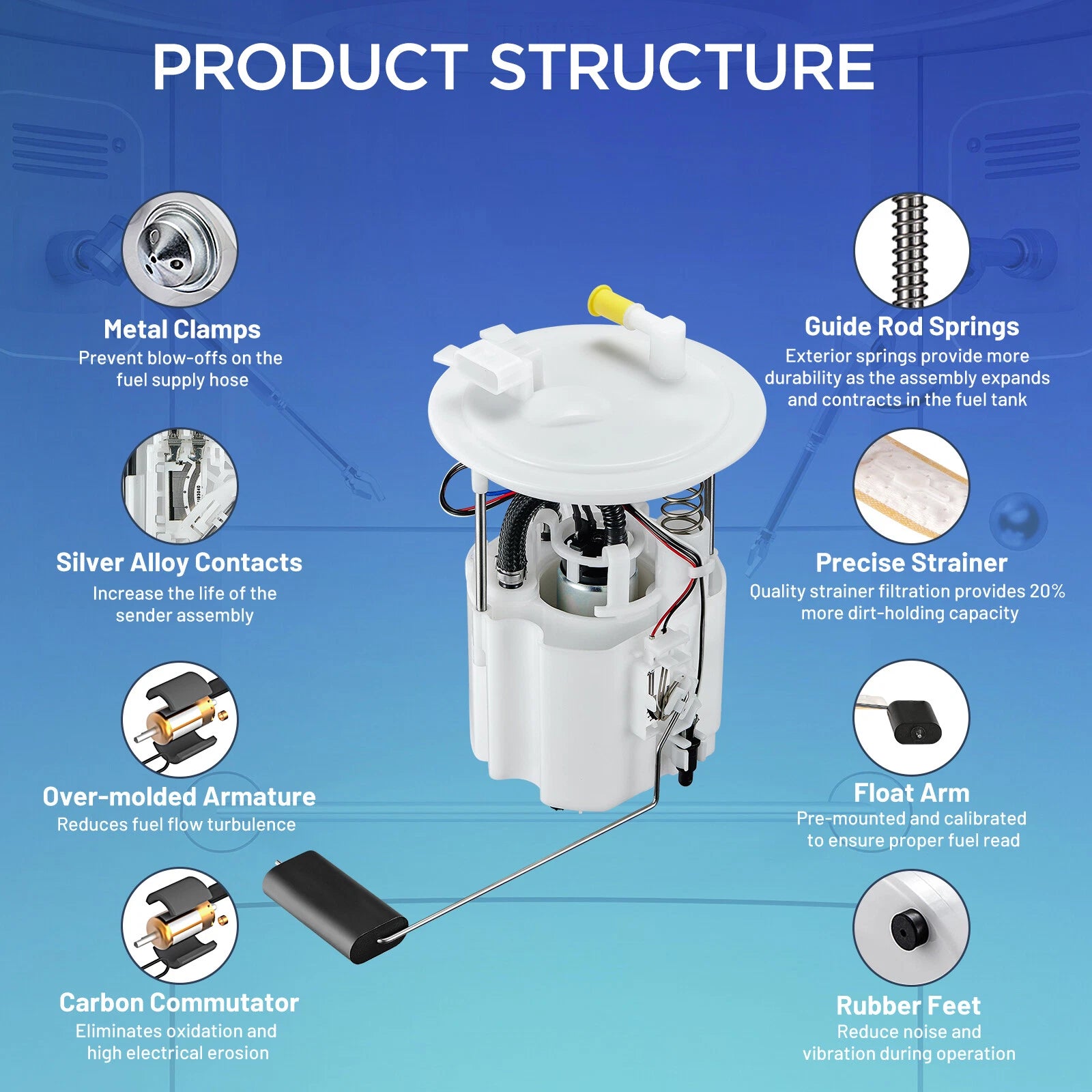 PRODUCT STRUCTURE

Metal Clamps
Prevent blow-offs on the fuel supply hose

Silver Alloy Contacts
Increase the life of the sender assembly

Over-molded Armature
Reduces fuel flow turbulence

Carbon Commutator
Eliminates oxidation and high electrical erosion

Guide Rod Springs
Exterior springs provide more durability as the assembly expands and contracts in the fuel tank

Precise Strainer
Quality strainer filtration provides 20% more dirt-holding capacity

Float Arm
Pre-mounted and calibrated to ensure proper fuel read

Rubber Feet
Reduce noise and vibration during operation