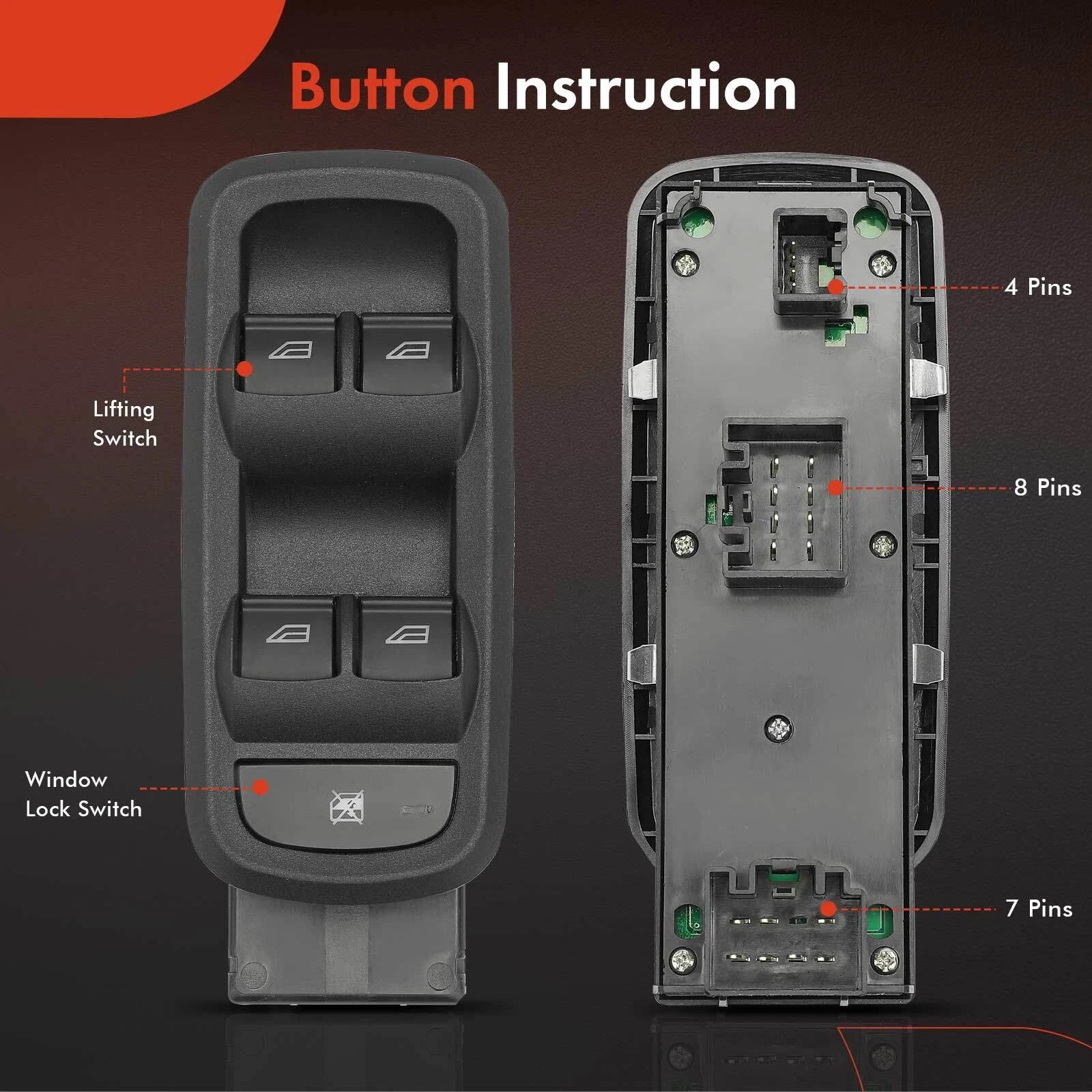 Button Instruction

Lifting Switch

Window Lock Switch

4 Pins

8 Pins

7 Pins