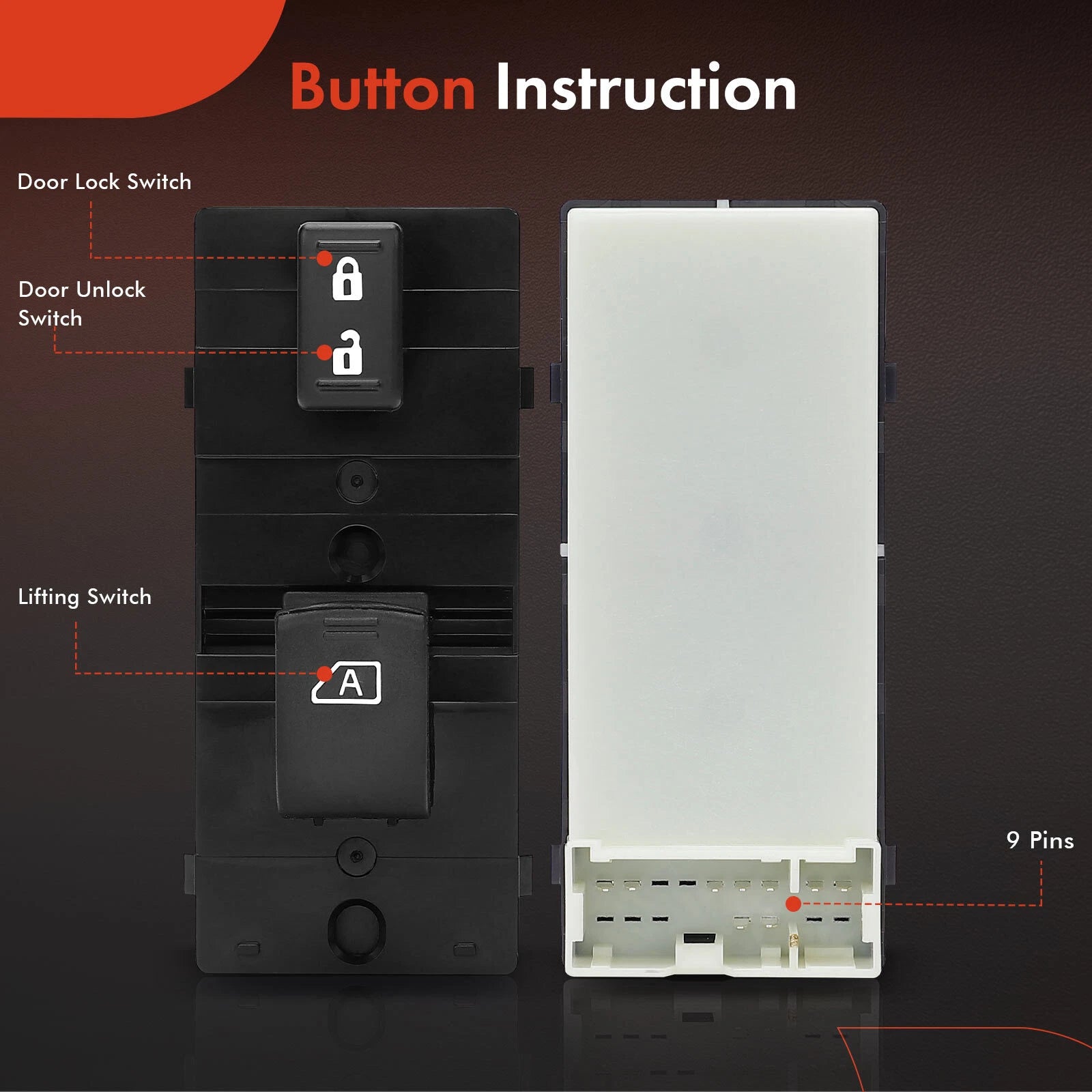 Button Instruction

Door Lock Switch

Door Unlock Switch

Lifting Switch

A

9 Pins