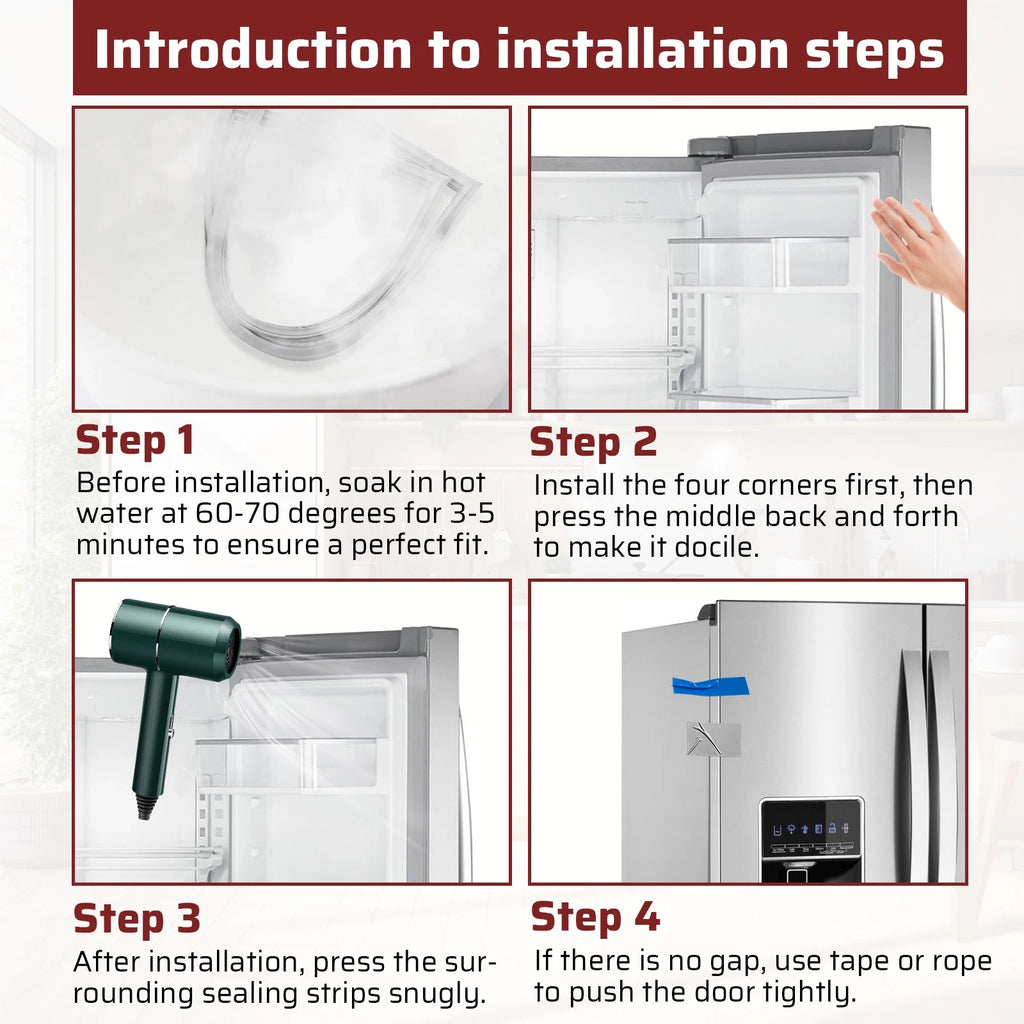 Introduction to installation steps

Step 1
Before installation, soak in hot water at 60-70 degrees for 3-5 minutes to ensure a perfect fit.

Step 2
Install the four corners first, then press the middle back and forth to make it docile.

Step 3
After installation, press the surrounding sealing strips snugly.

Step 4
If there is no gap, use tape or rope to push the door tightly.