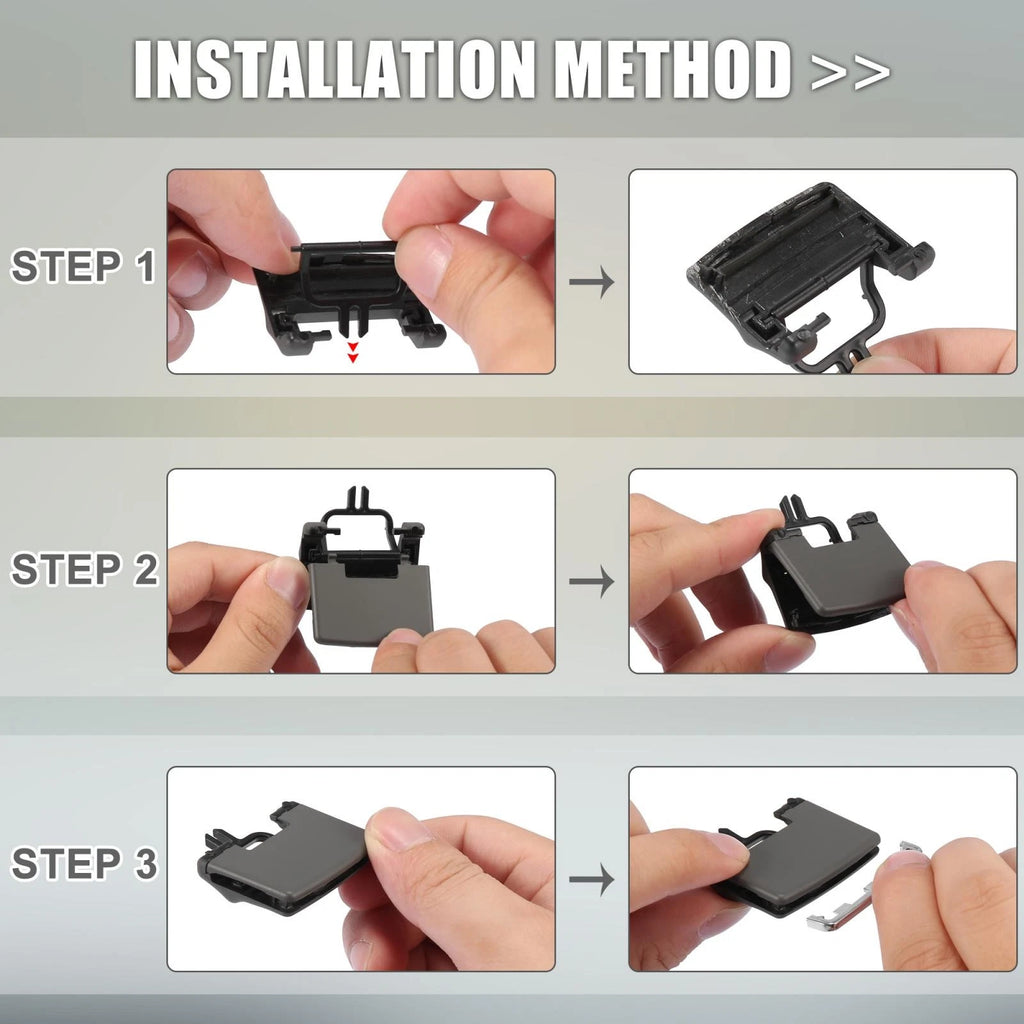 INSTALLATION METHOD >>

STEP 1

STEP 2

STEP 3