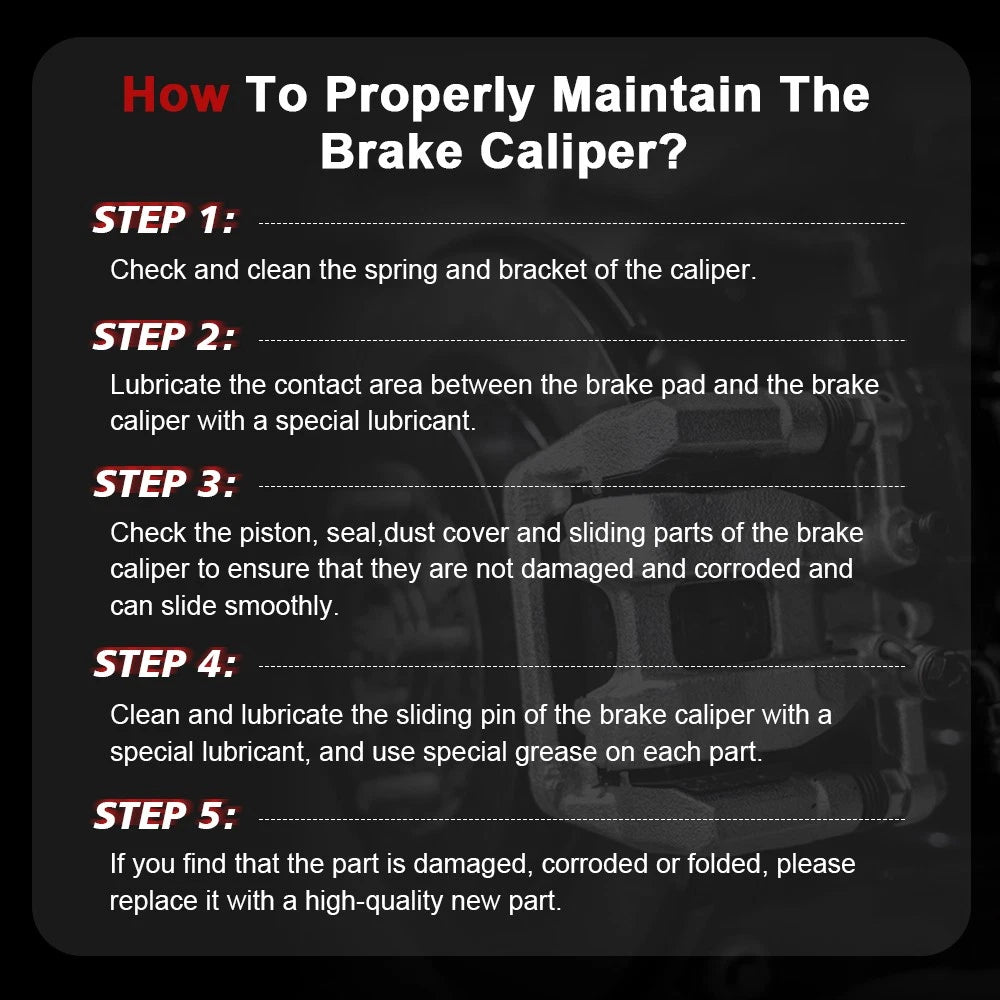 How To Properly Maintain The Brake Caliper?

STEP 1:

Check and clean the spring and bracket of the caliper.

STEP 2:

Lubricate the contact area between the brake pad and the brake caliper with a special lubricant.

STEP 3:

Check the piston, seal,dust cover and sliding parts of the brake caliper to ensure that they are not damaged and corroded and can slide smoothly.

STEP 4:

Clean and lubricate the sliding pin of the brake caliper with a special lubricant, and use special grease on each part.

STEP 5:

If you find that the part is damaged, corroded or folded, please replace it with a high-quality new part.