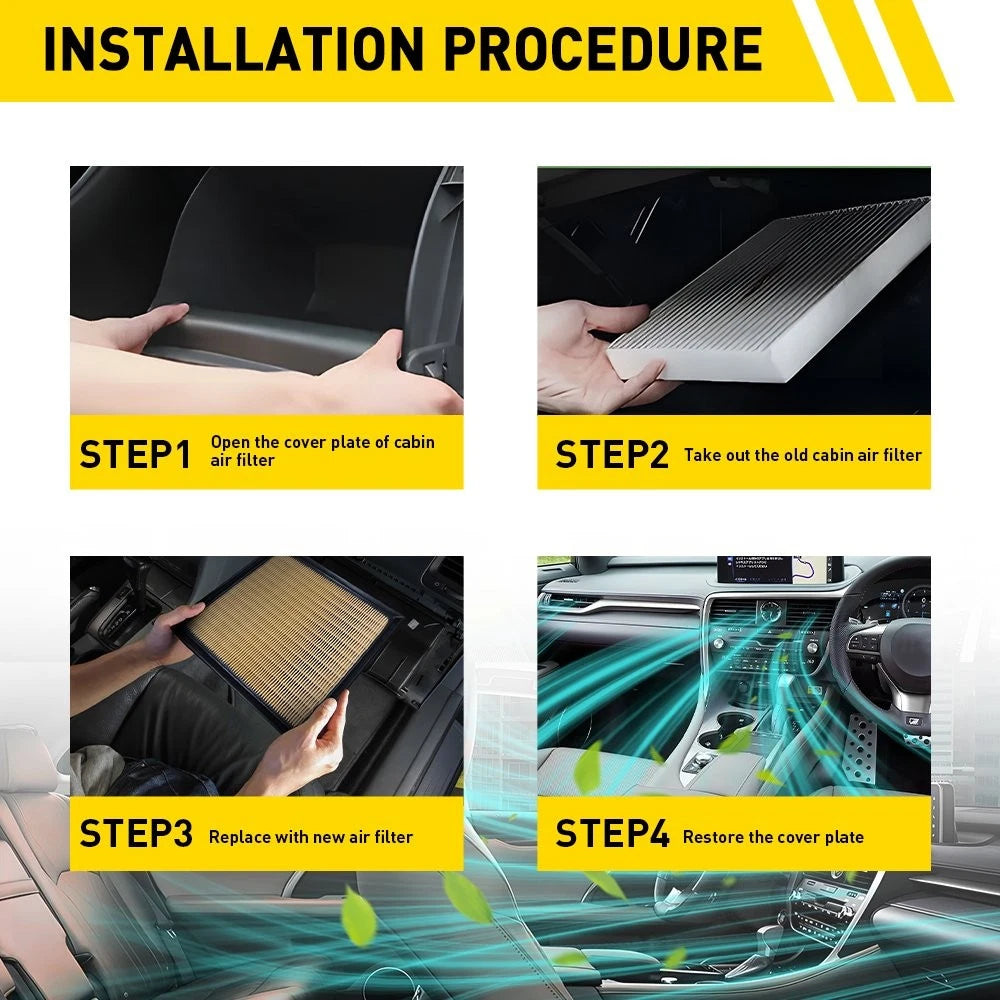 INSTALLATION PROCEDURE

STEP1 Open the cover plate of cabin air filter

STEP2 Take out the old cabin air filter

STEP3 Replace with new air filter

STEP4 Restore the cover plate