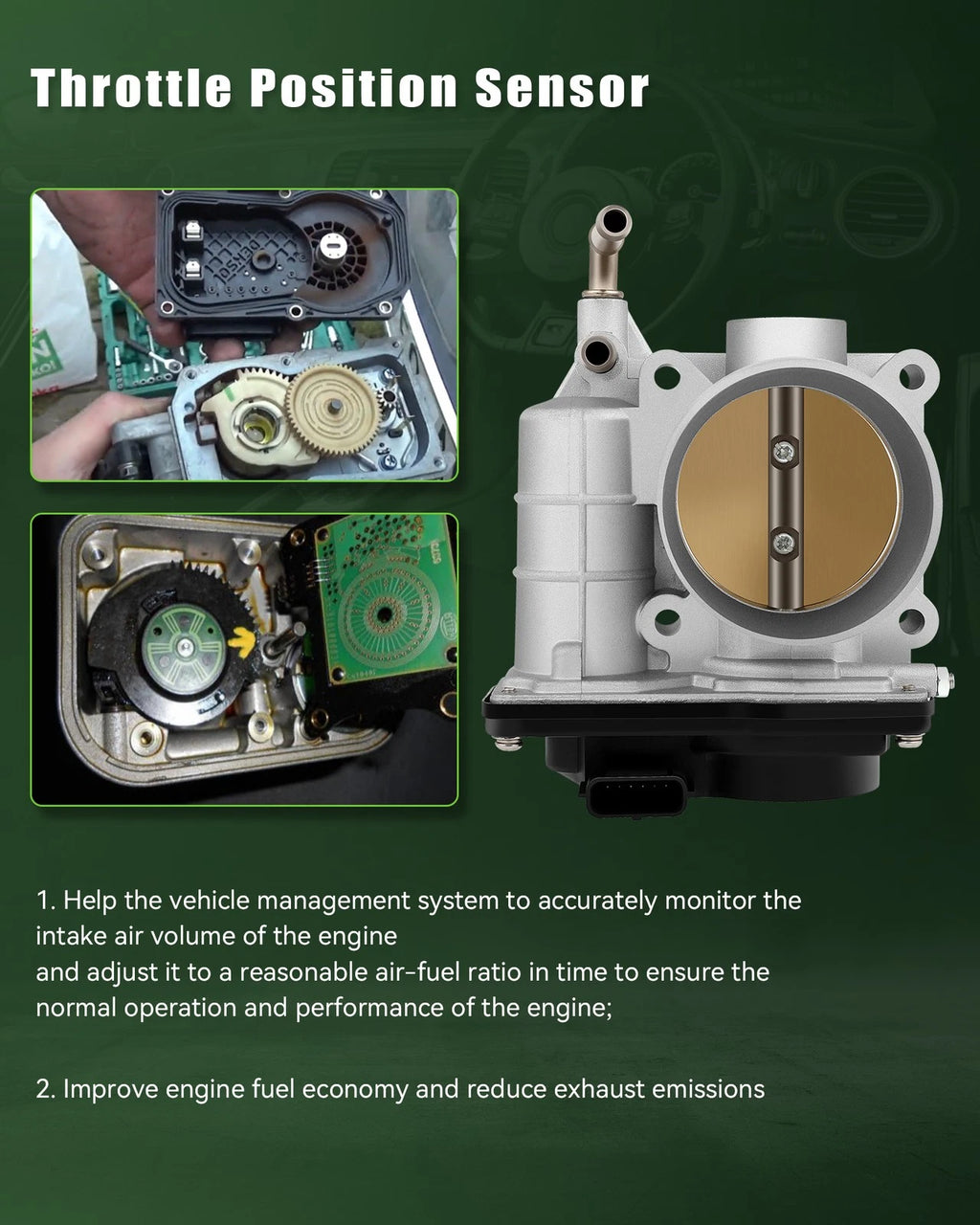 Throttle Position Sensor

1. Help the vehicle management system to accurately monitor the intake air volume of the engine
and adjust it to a reasonable air-fuel ratio in time to ensure the normal operation and performance of the engine;

2. Improve engine fuel economy and reduce exhaust emissions