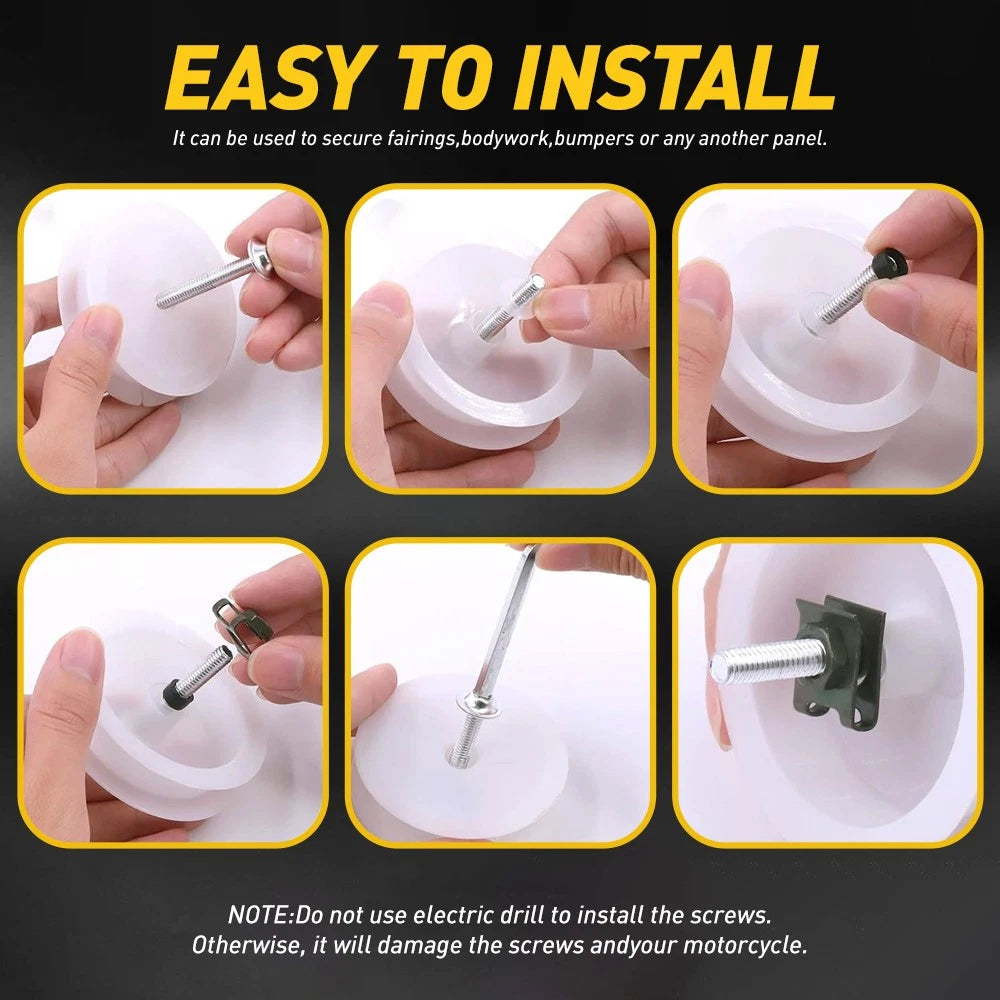 EASY TO INSTALL

It can be used to secure fairings,bodywork,bumpers or any another panel.

NOTE:Do not use electric drill to install the screws. Otherwise, it will damage the screws andyour motorcycle.