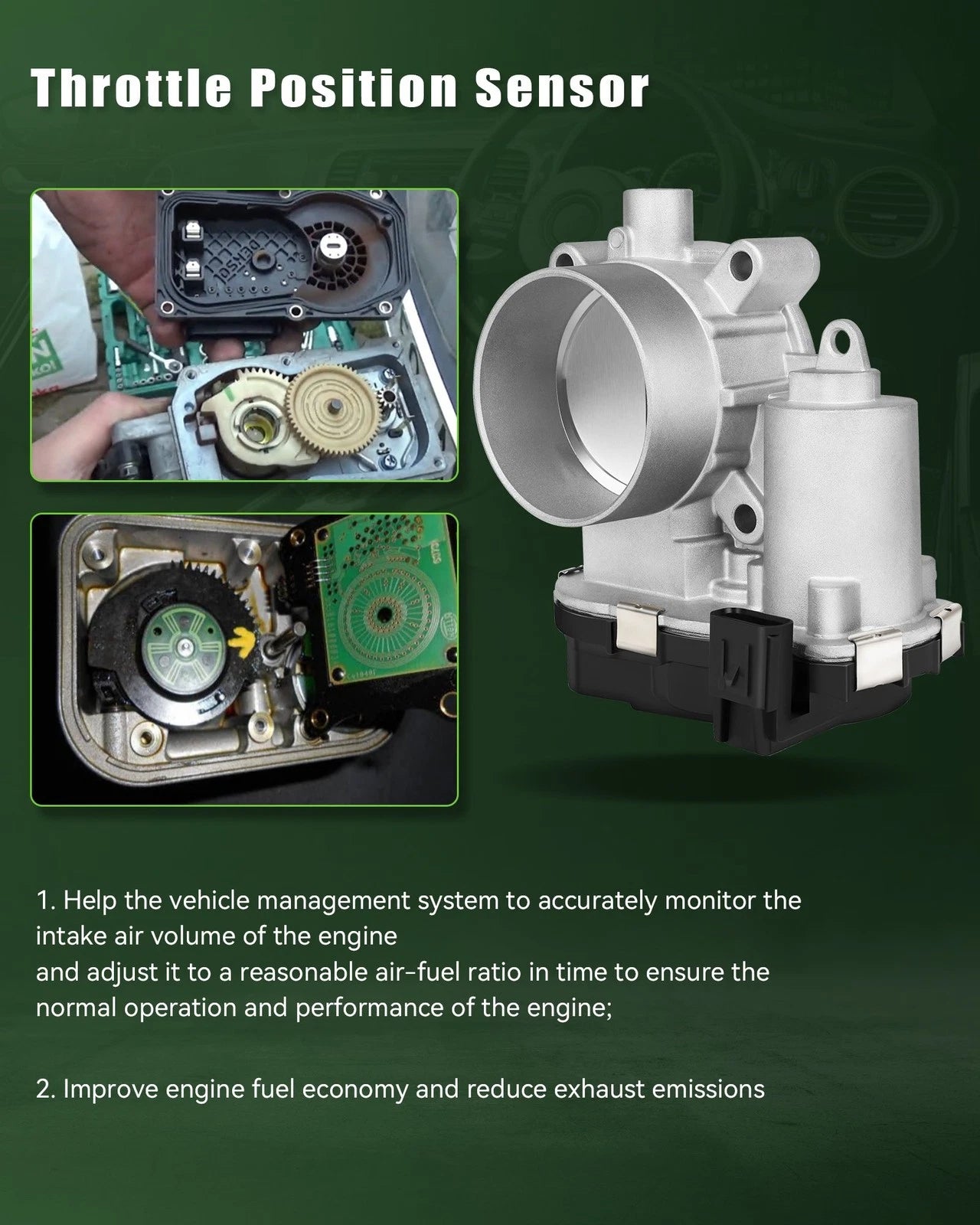 Throttle Position Sensor

1. Help the vehicle management system to accurately monitor the intake air volume of the engine
and adjust it to a reasonable air-fuel ratio in time to ensure the normal operation and performance of the engine;

2. Improve engine fuel economy and reduce exhaust emissions