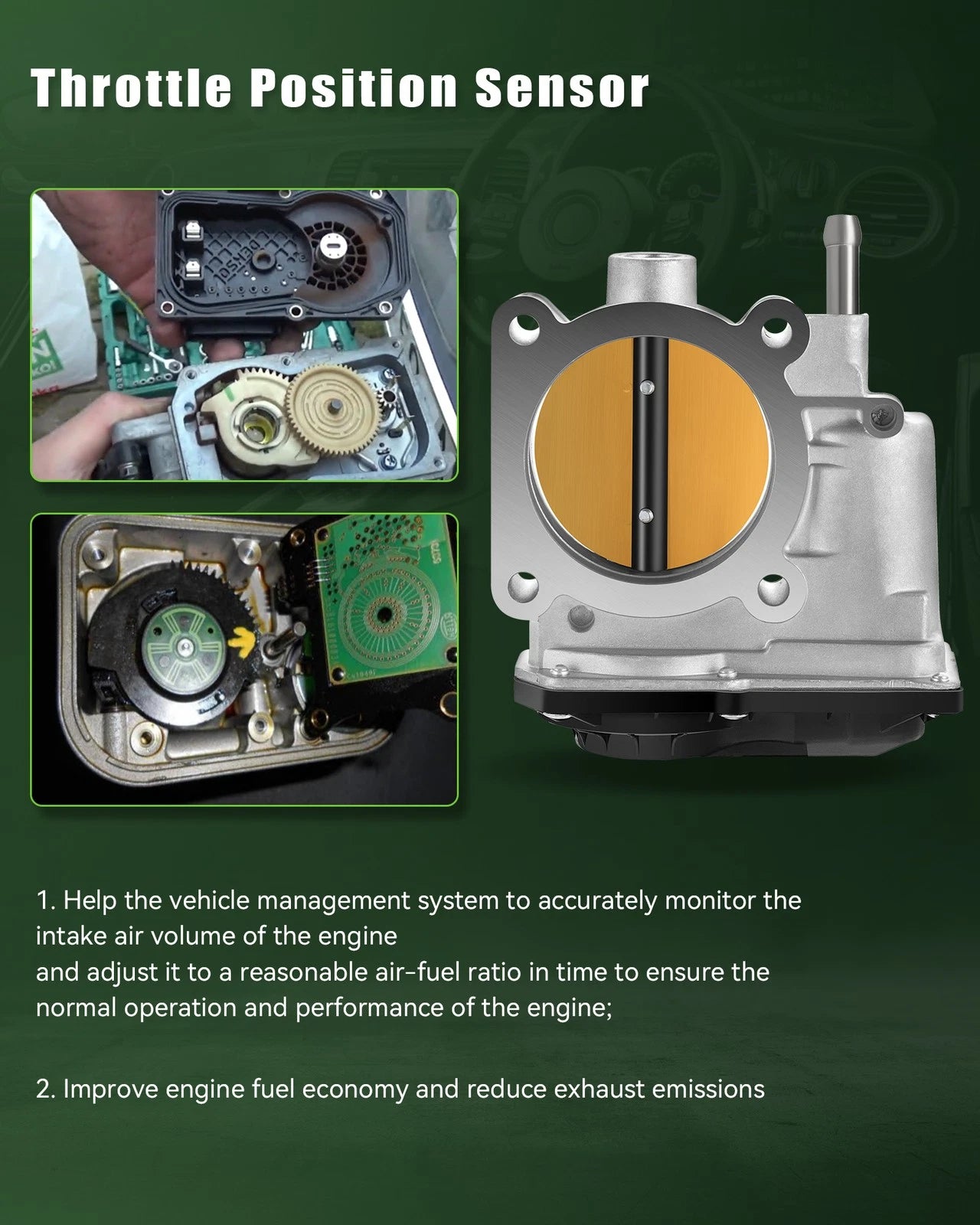 Throttle Position Sensor

1. Help the vehicle management system to accurately monitor the intake air volume of the engine
and adjust it to a reasonable air-fuel ratio in time to ensure the normal operation and performance of the engine;

2. Improve engine fuel economy and reduce exhaust emissions