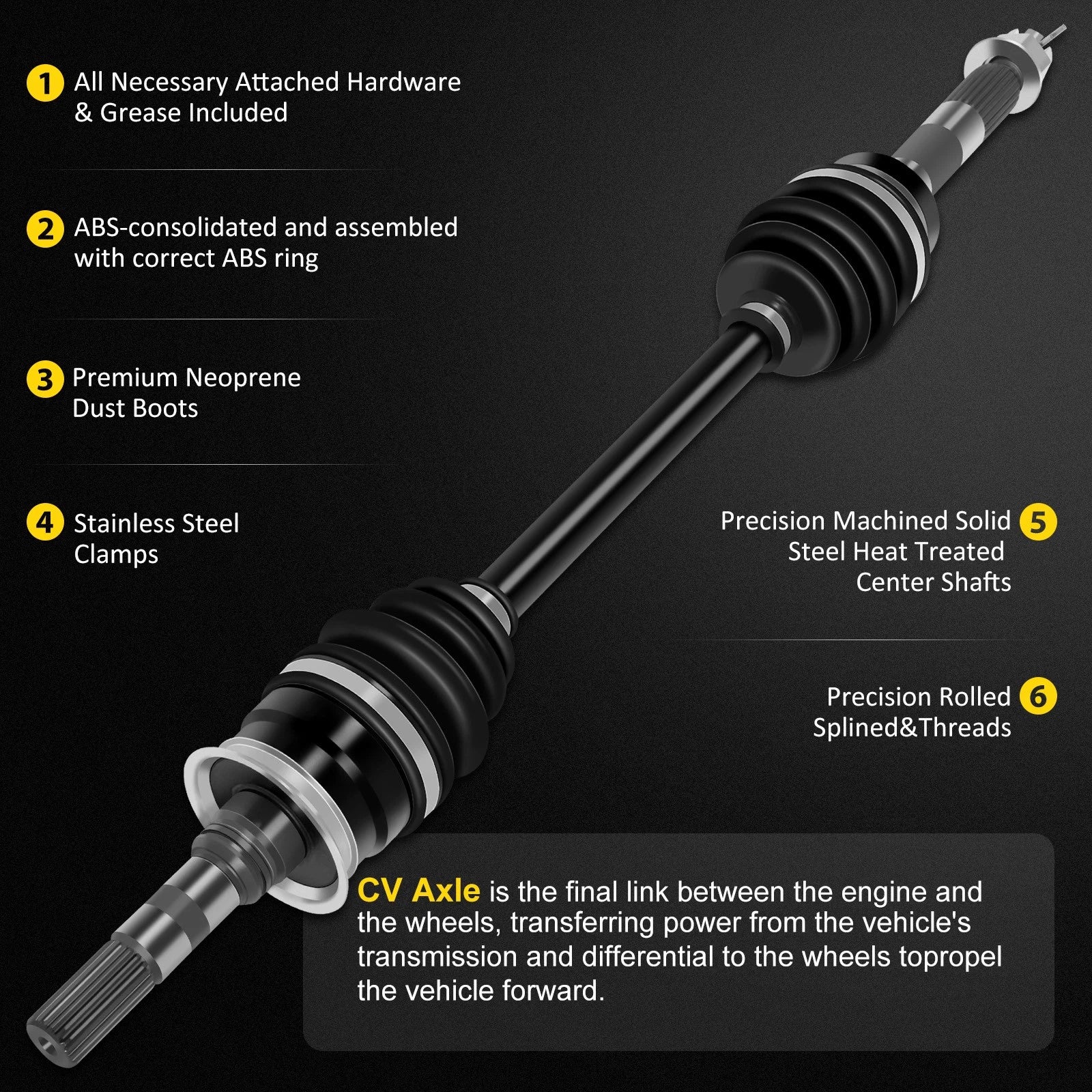 1 All Necessary Attached Hardware & Grease Included

2 ABS-consolidated and assembled with correct ABS ring

3 Premium Neoprene Dust Boots

4 Stainless Steel Clamps

Precision Machined Solid Steel Heat Treated Center Shafts 5

Precision Rolled Splined&Threads 6

CV Axle is the final link between the engine and the wheels, transferring power from the vehicle's transmission and differential to the wheels topropel the vehicle forward.