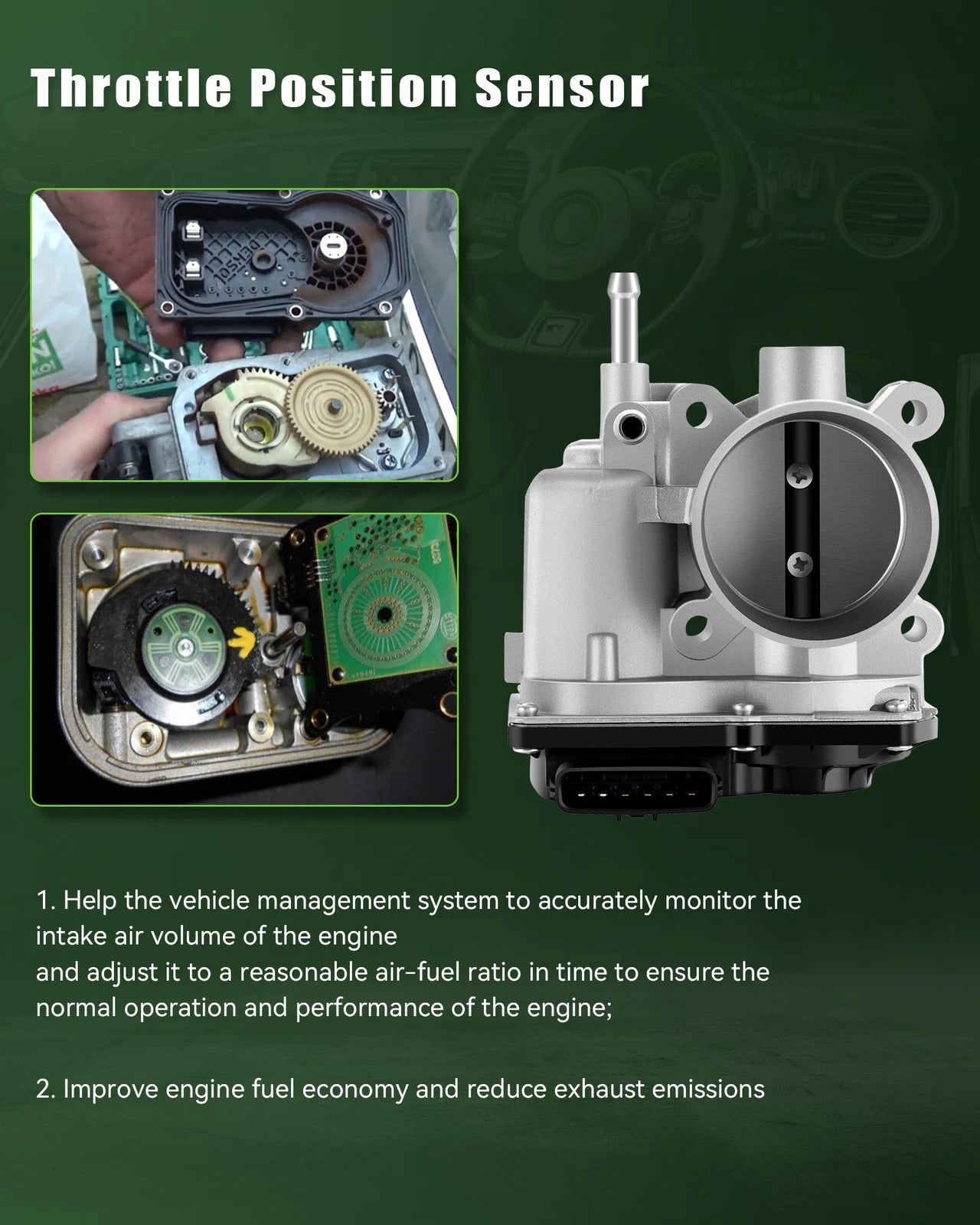 Throttle Position Sensor

1. Help the vehicle management system to accurately monitor the intake air volume of the engine
and adjust it to a reasonable air-fuel ratio in time to ensure the normal operation and performance of the engine;

2. Improve engine fuel economy and reduce exhaust emissions