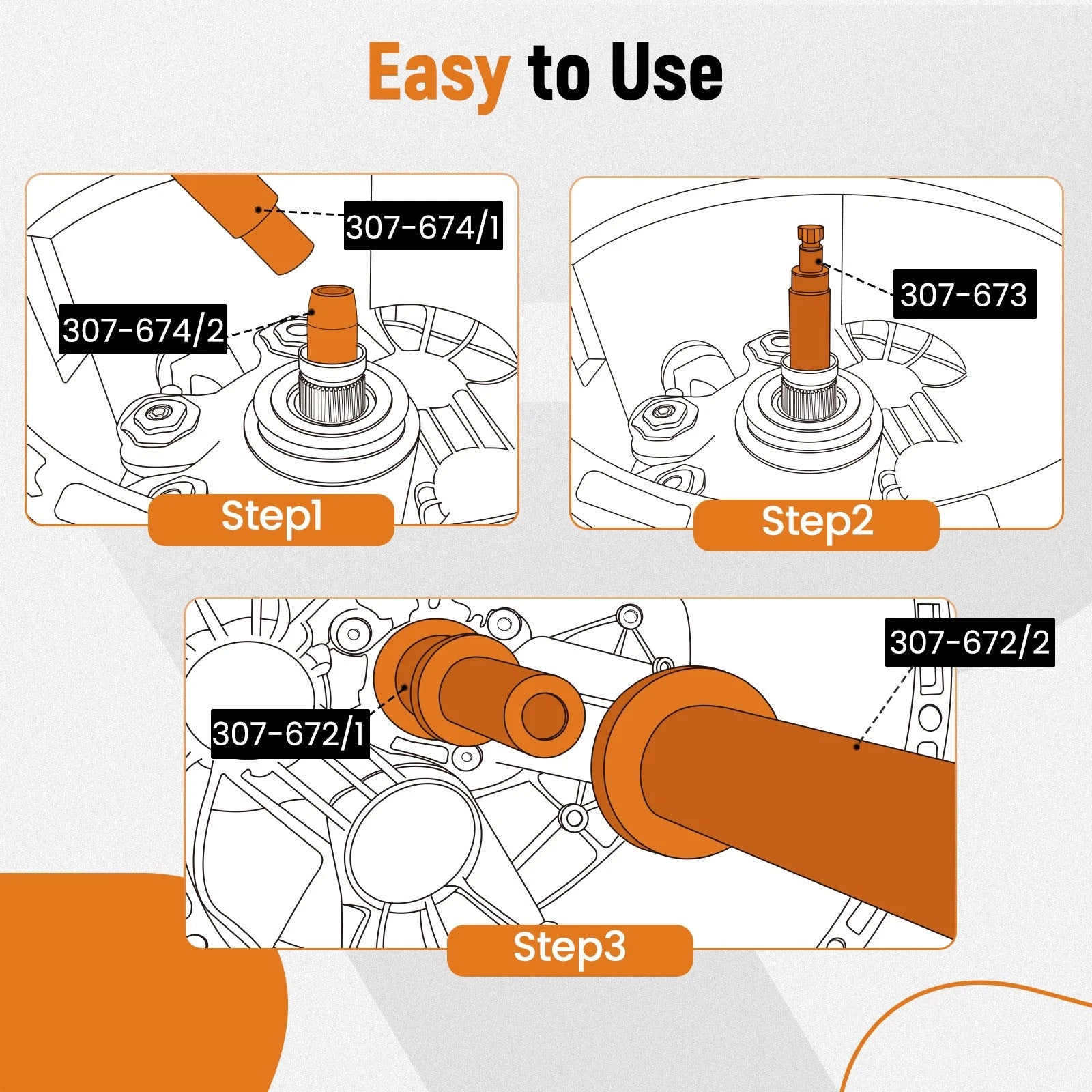 Easy to Use

307-674/1

307-674/2

Step1

307-673

Step2

307-672/2

307-672/1

Step3