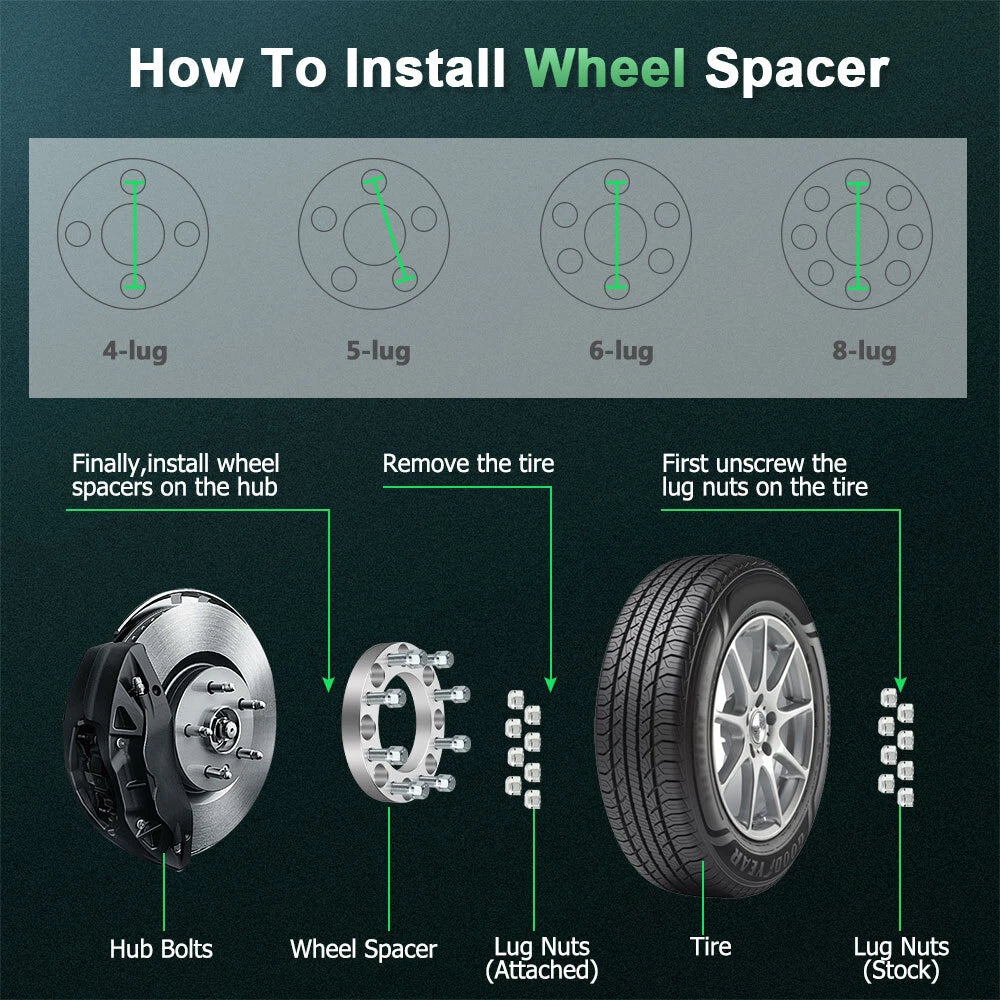 How To Install Wheel Spacer

4-lug

5-lug

6-lug

8-lug

Finally,install wheel spacers on the hub

Remove the tire

First unscrew the lug nuts on the tire

GOODYEAR

Hub Bolts

Wheel Spacer

Lug Nuts (Attached)

Tire

Lug Nuts (Stock)