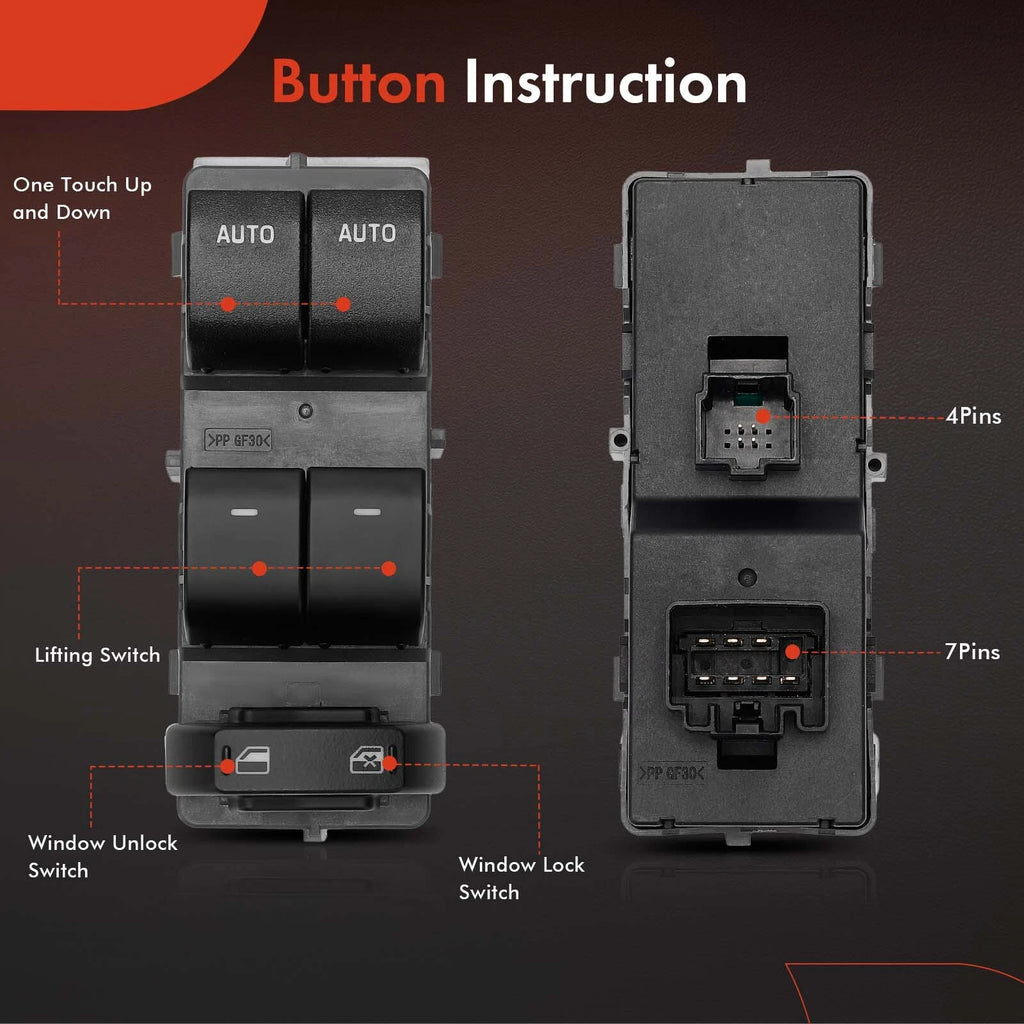 Button Instruction

One Touch Up and Down

AUTO

AUTO

>PP GF30<

Lifting Switch

Window Unlock Switch

Window Lock Switch

4Pins

7Pins

>PP GF30<