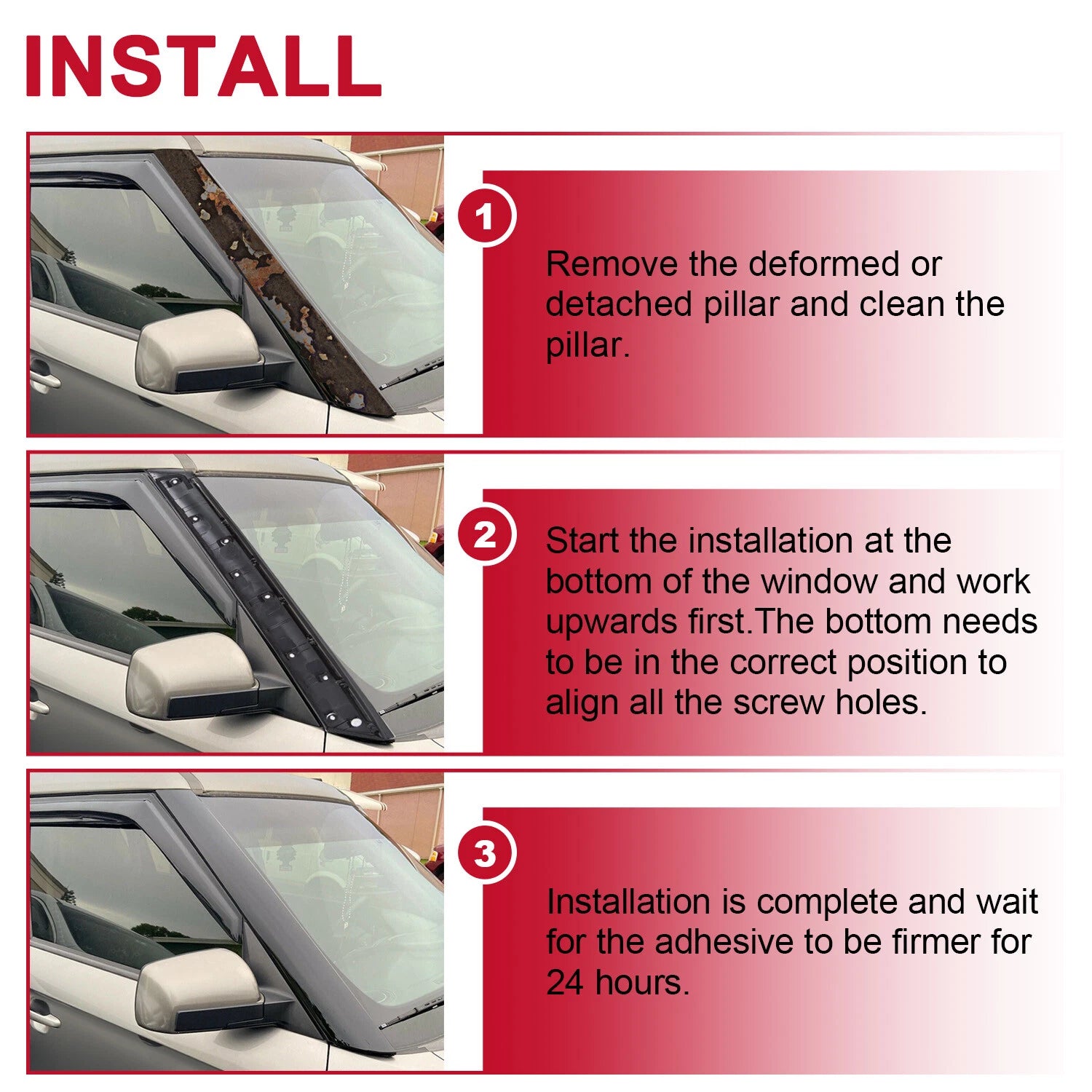 INSTALL

1

Remove the deformed or detached pillar and clean the pillar.

2

Start the installation at the bottom of the window and work upwards first.The bottom needs to be in the correct position to align all the screw holes.

3

Installation is complete and wait for the adhesive to be firmer for 24 hours.