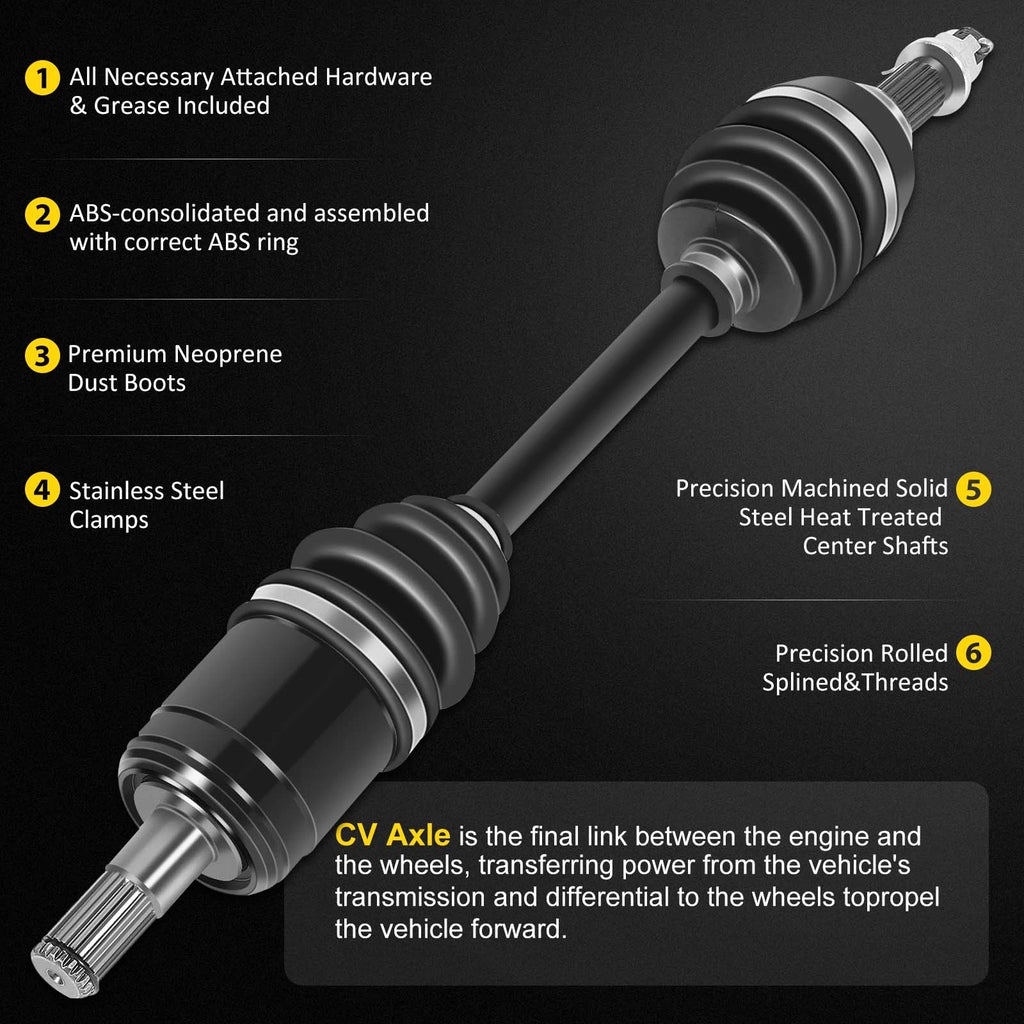 1 All Necessary Attached Hardware & Grease Included

2 ABS-consolidated and assembled with correct ABS ring

3 Premium Neoprene Dust Boots

4 Stainless Steel Clamps

Precision Machined Solid Steel Heat Treated Center Shafts 5

Precision Rolled Splined&Threads 6

CV Axle is the final link between the engine and the wheels, transferring power from the vehicle's transmission and differential to the wheels topropel the vehicle forward.