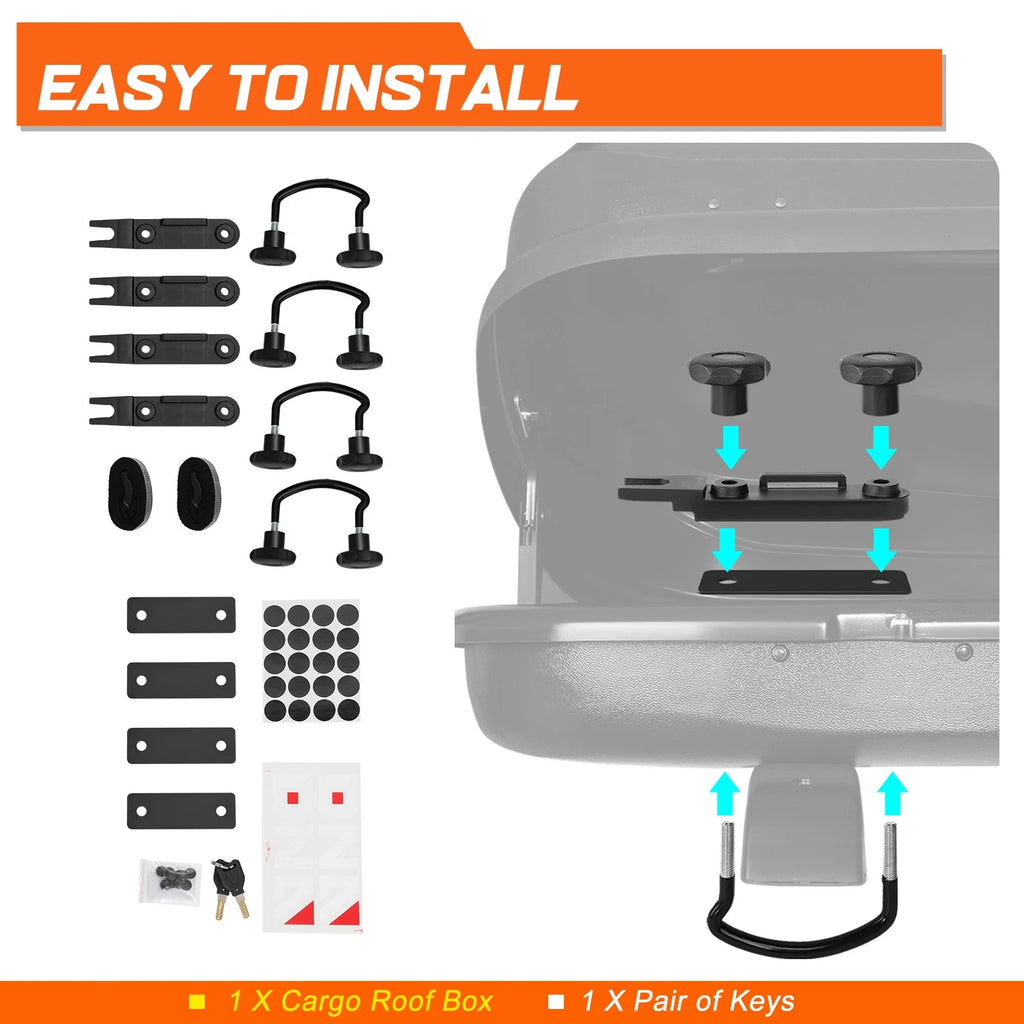 EASY TO INSTALL

1 X Cargo Roof Box 1 X Pair of Keys