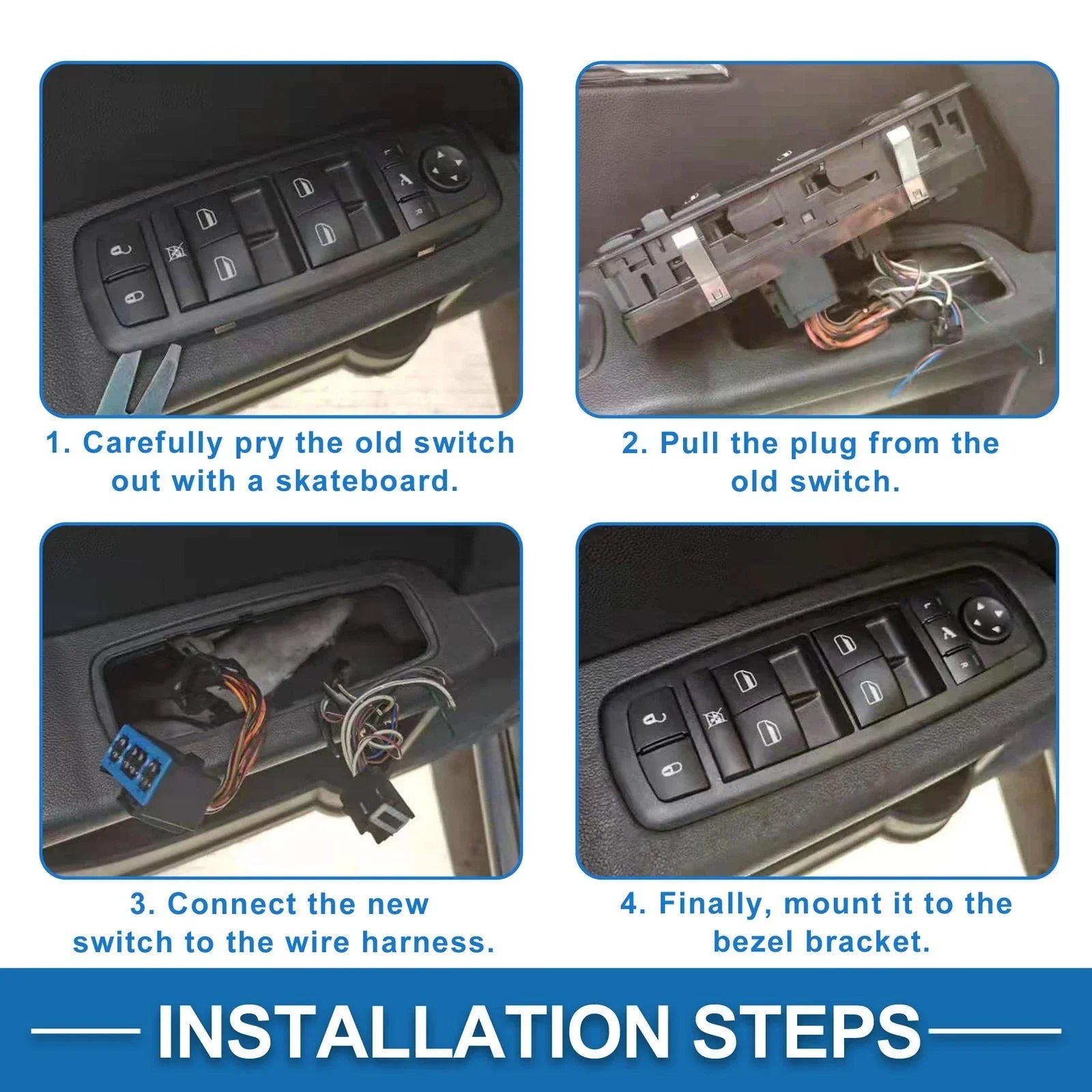 1. Carefully pry the old switch out with a skateboard.

2. Pull the plug from the old switch.

3. Connect the new switch to the wire harness.

4. Finally, mount it to the bezel bracket.

INSTALLATION STEPS