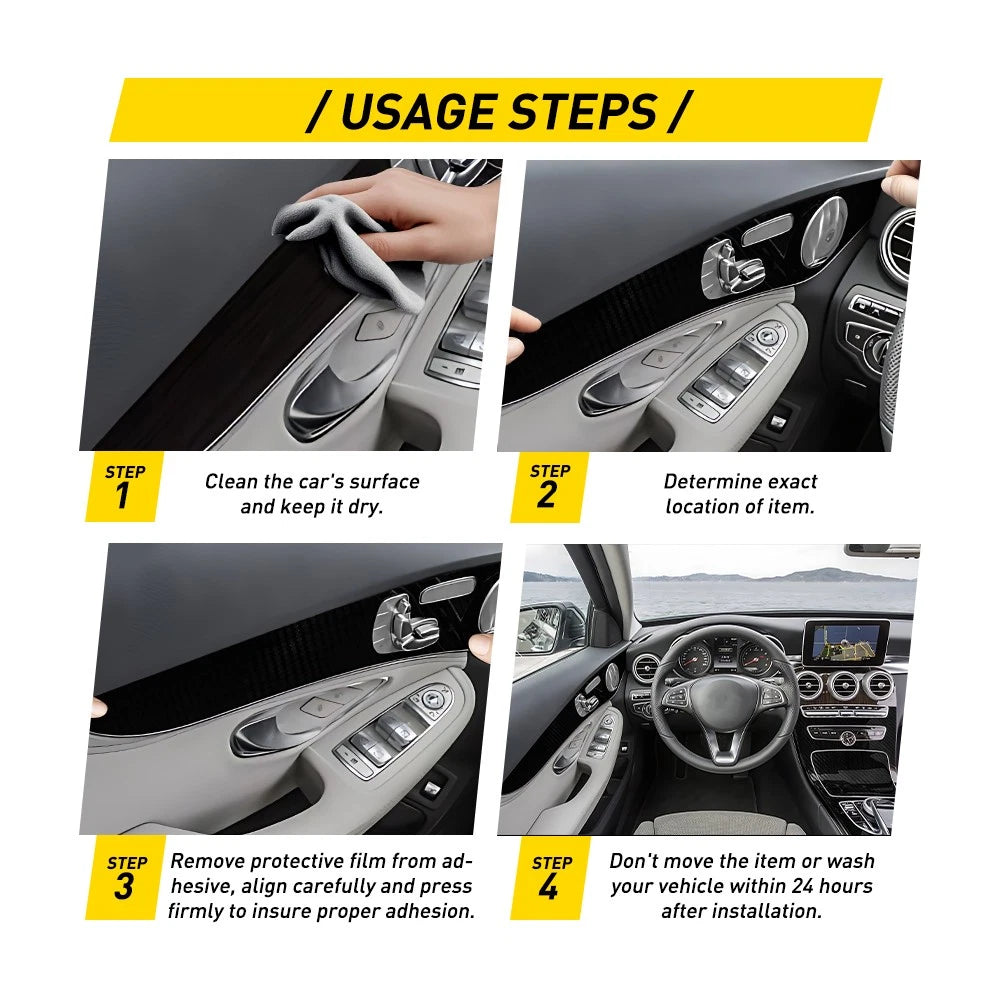 / USAGE STEPS /

STEP 1
Clean the car's surface and keep it dry.

STEP 2
Determine exact location of item.

STEP 3
Remove protective film from adhesive, align carefully and press firmly to insure proper adhesion.

STEP 4
Don't move the item or wash your vehicle within 24 hours after installation.