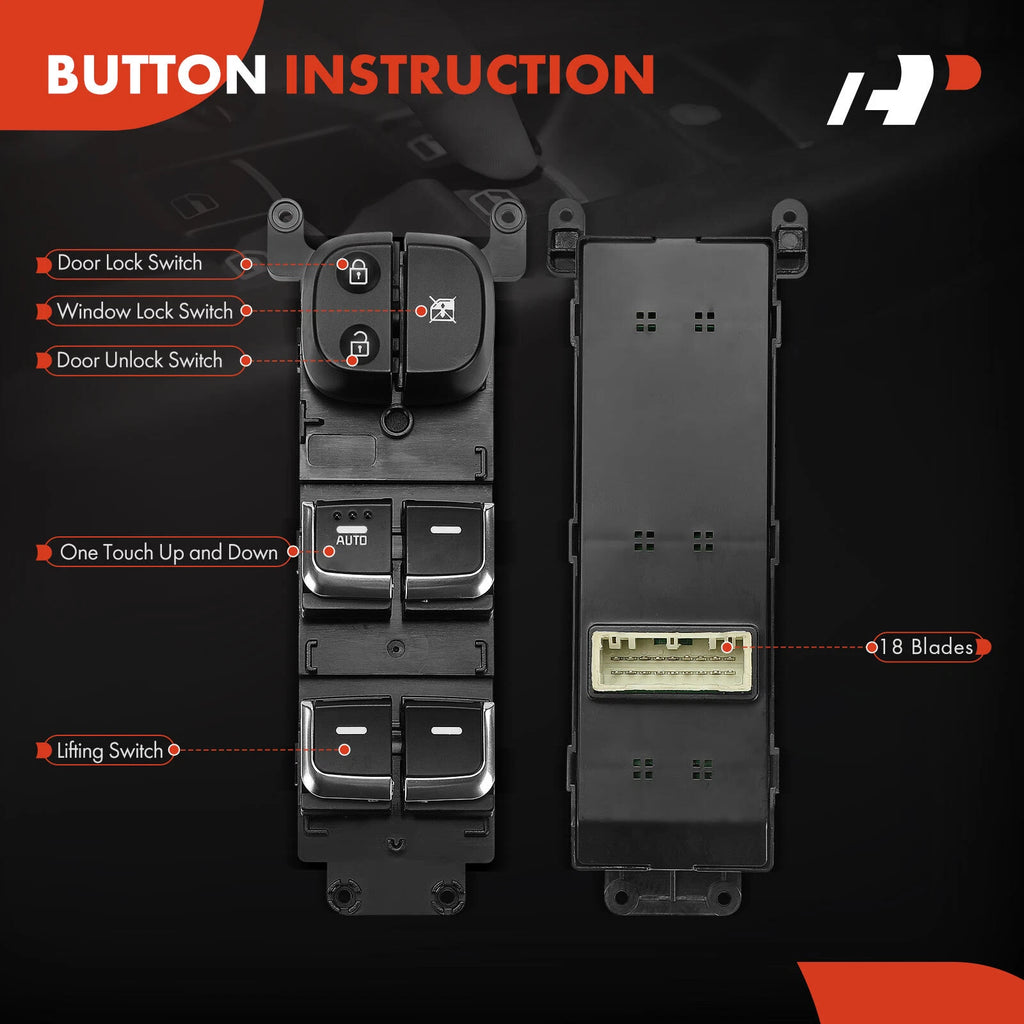 BUTTON INSTRUCTION

Door Lock Switch

Window Lock Switch

Door Unlock Switch

One Touch Up and Down

AUTO

Lifting Switch

18 Blades