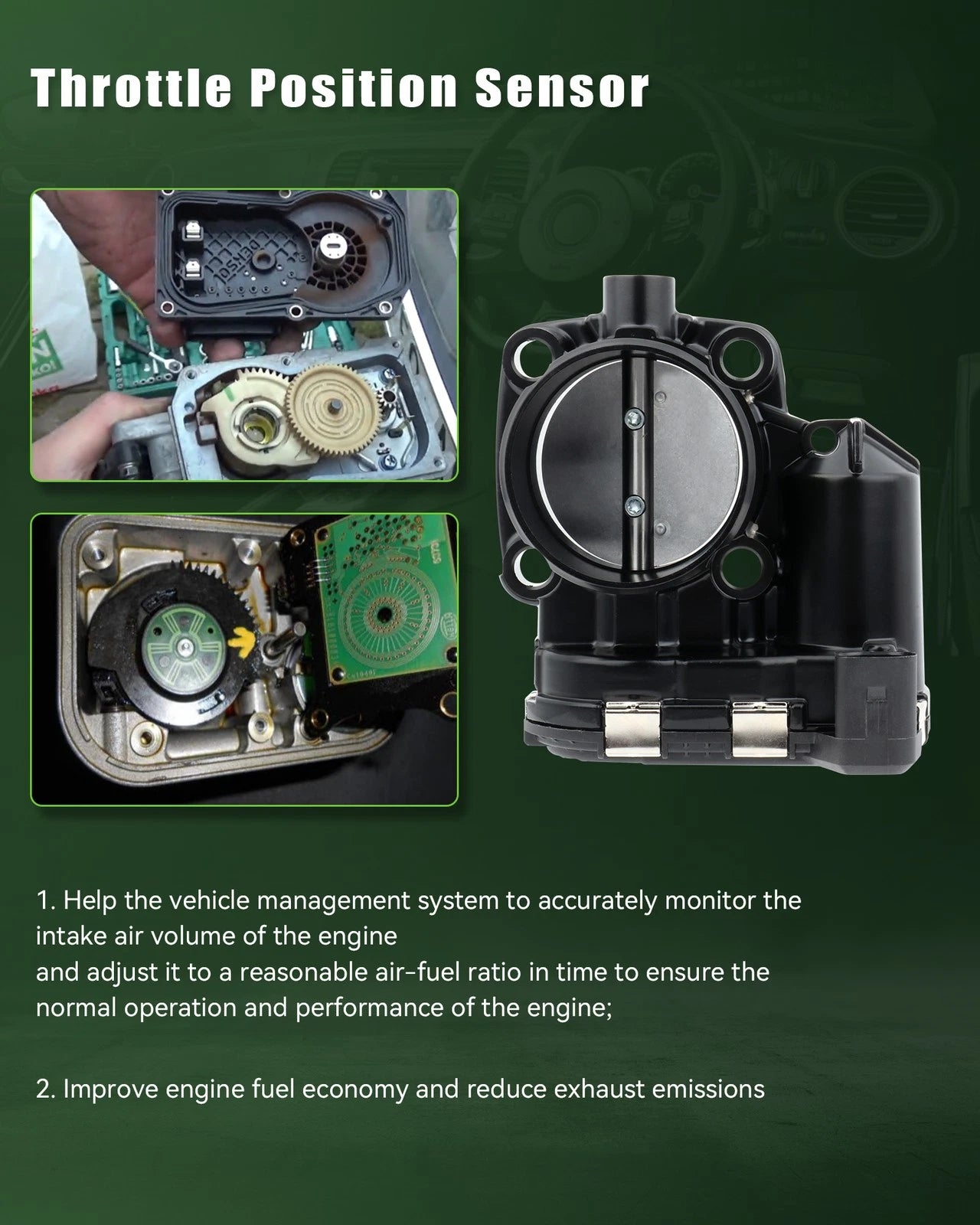 Throttle Position Sensor

1. Help the vehicle management system to accurately monitor the intake air volume of the engine
and adjust it to a reasonable air-fuel ratio in time to ensure the normal operation and performance of the engine;

2. Improve engine fuel economy and reduce exhaust emissions