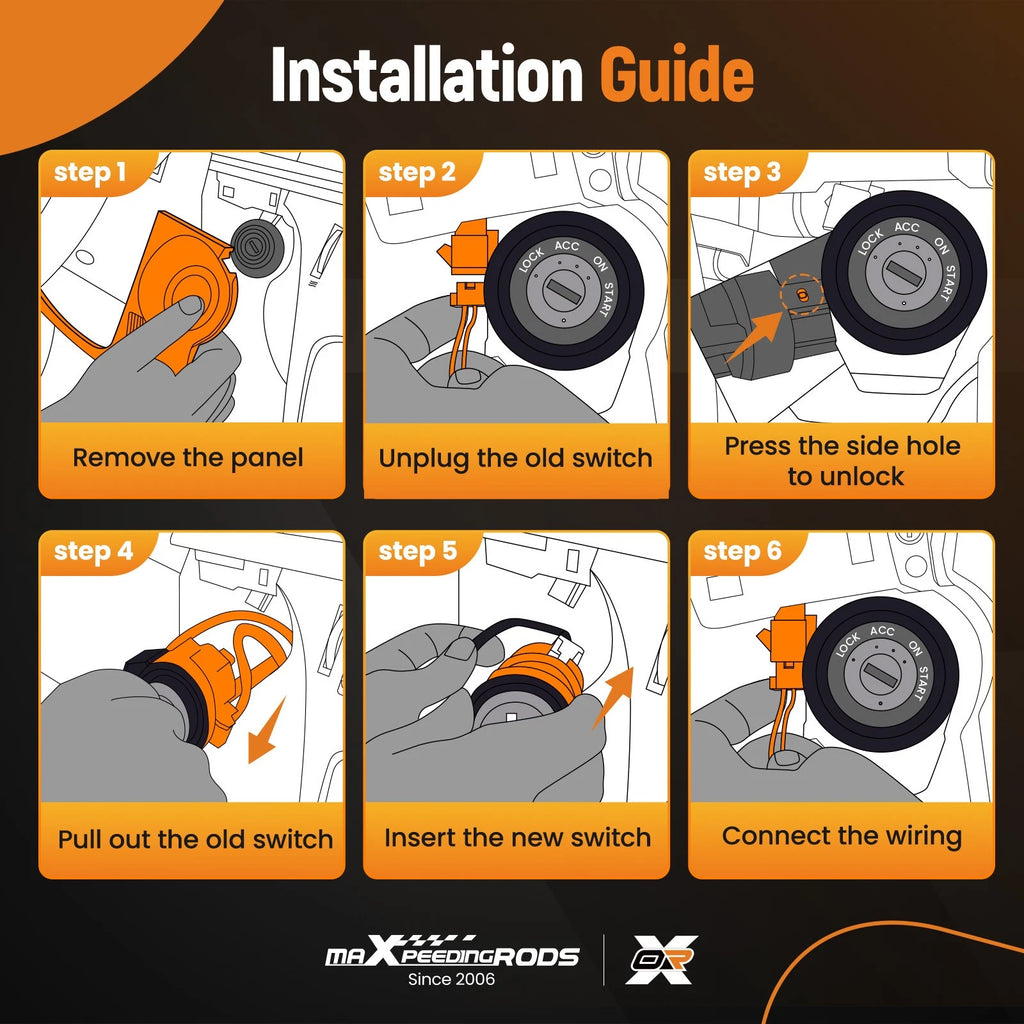 Installation Guide

step 1
Remove the panel

step 2
LOCK ACC ON START
Unplug the old switch

step 3
LOCK ACC ON START
Press the side hole to unlock

step 4
Pull out the old switch

step 5
Insert the new switch

step 6
LOCK ACC ON START
Connect the wiring

maXpeedingRODS
Since 2006
OR