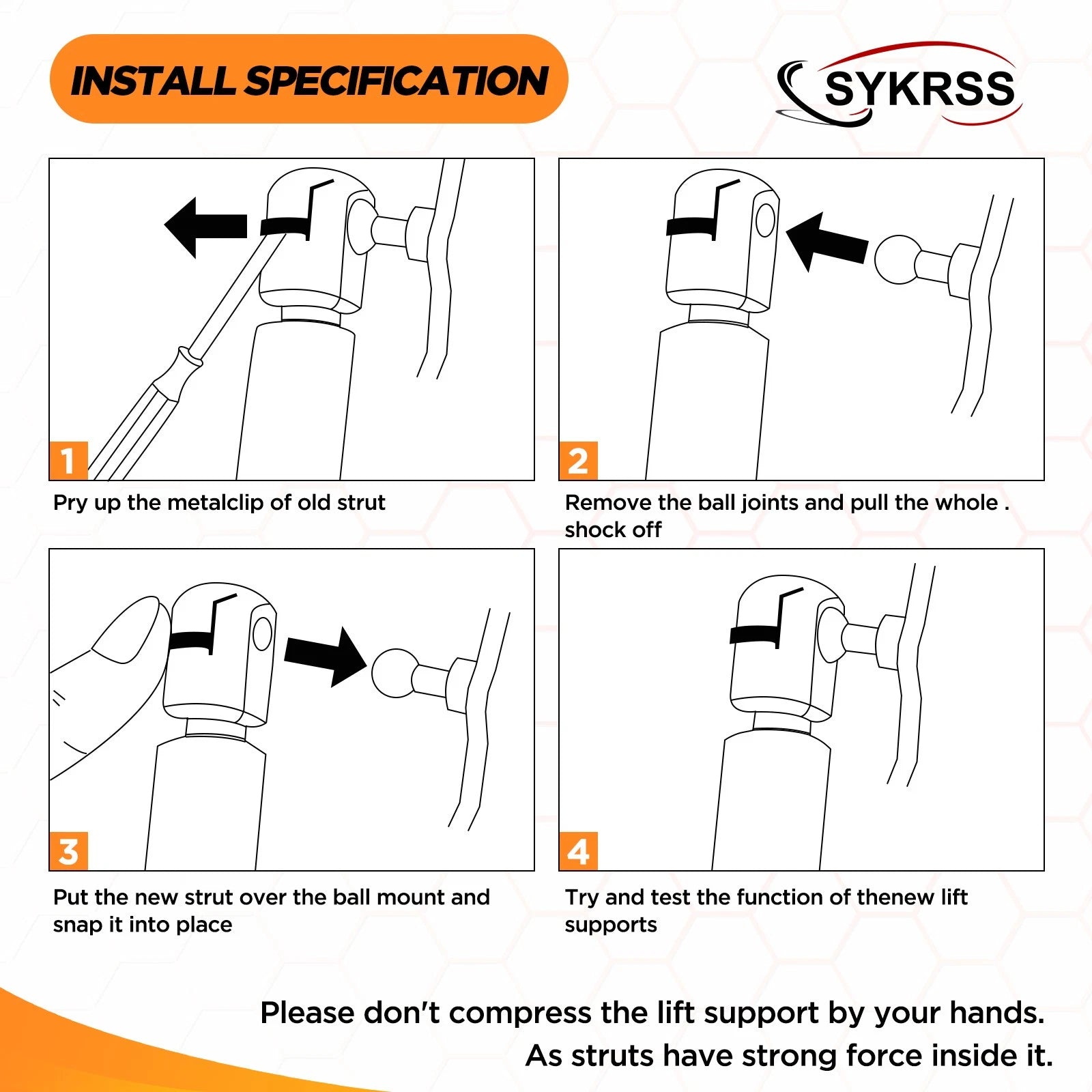 INSTALL SPECIFICATION

SYKRSS

1

Pry up the metalclip of old strut

2

Remove the ball joints and pull the whole . shock off

3

Put the new strut over the ball mount and snap it into place

4

Try and test the function of thenew lift supports

Please don't compress the lift support by your hands.
As struts have strong force inside it.