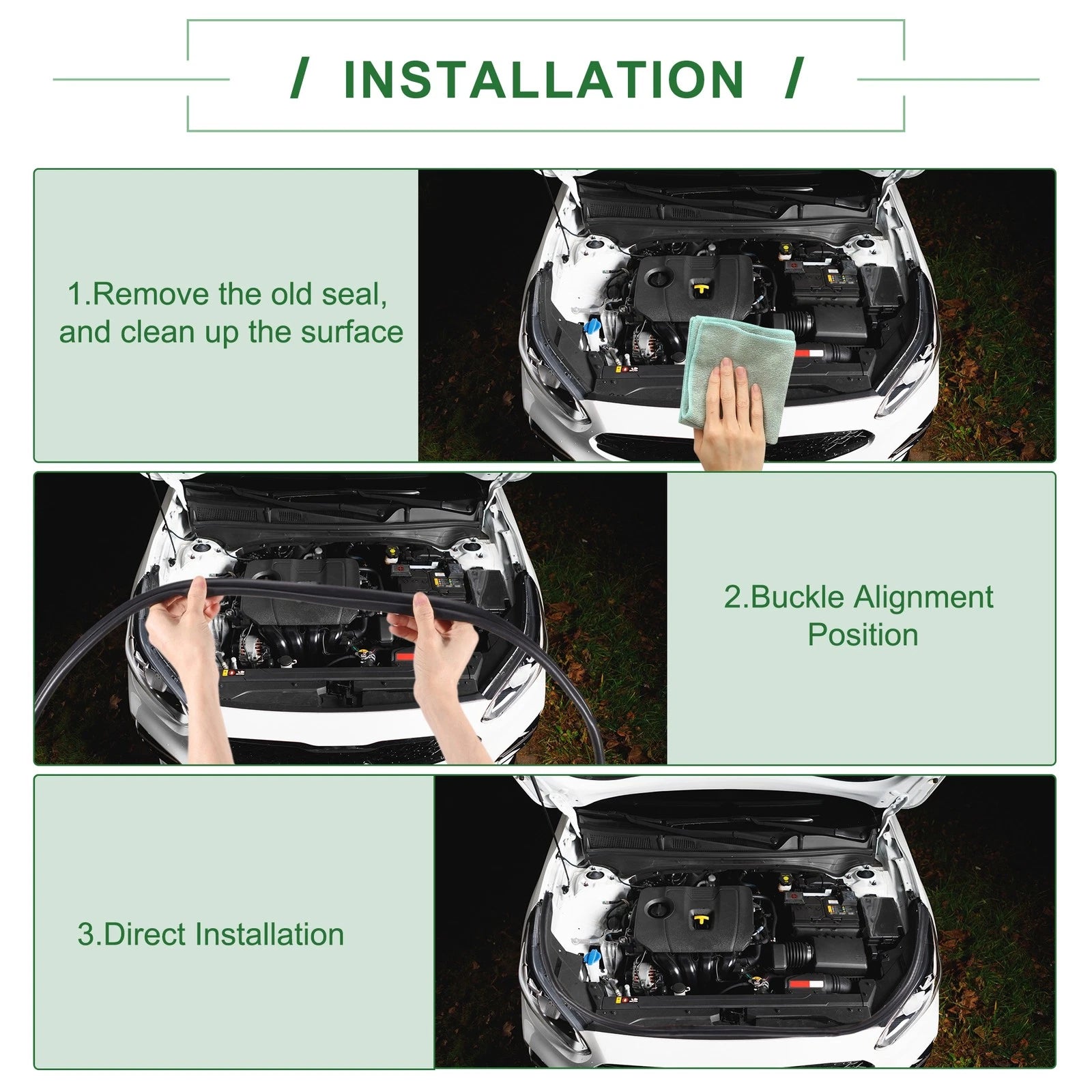 / INSTALLATION /

1.Remove the old seal, and clean up the surface

2.Buckle Alignment Position

3.Direct Installation