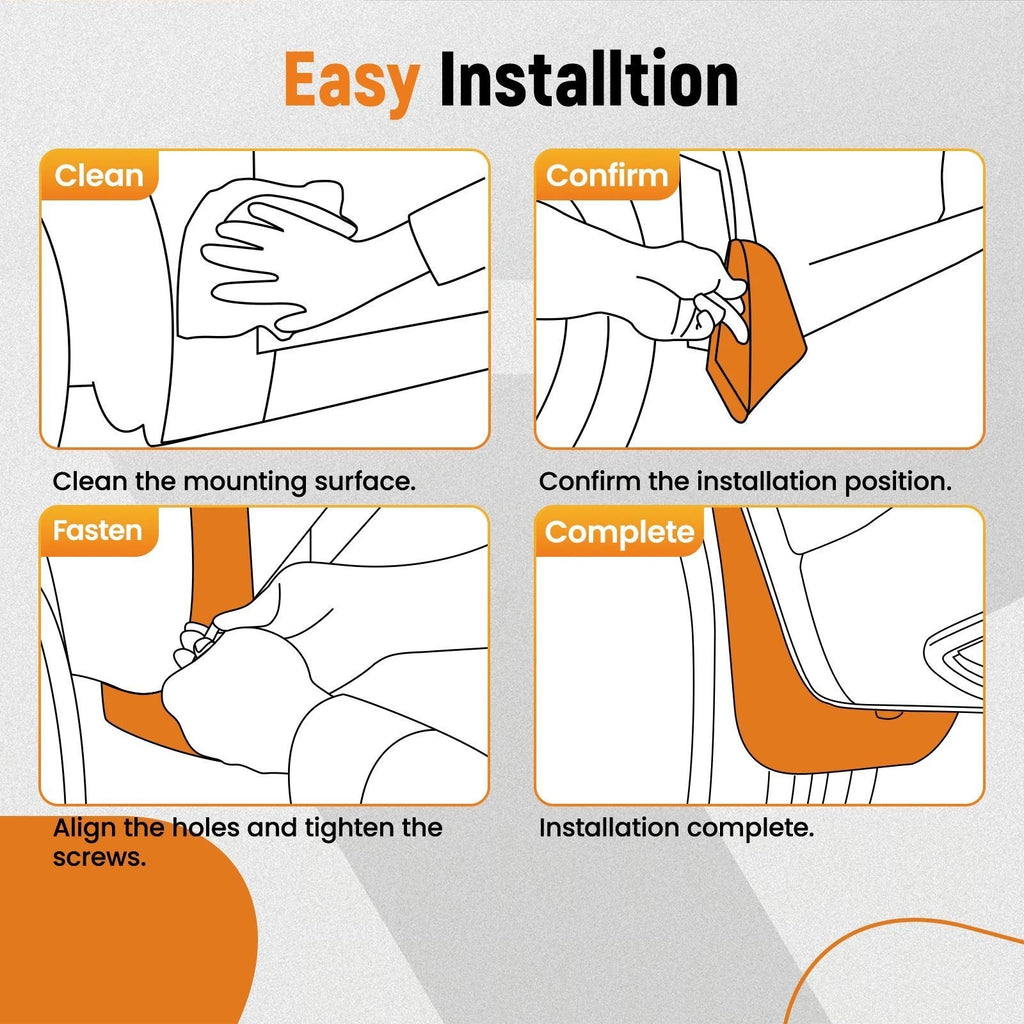 Easy Installtion

Clean

Clean the mounting surface.

Confirm

Confirm the installation position.

Fasten

Align the holes and tighten the screws.

Complete

Installation complete.