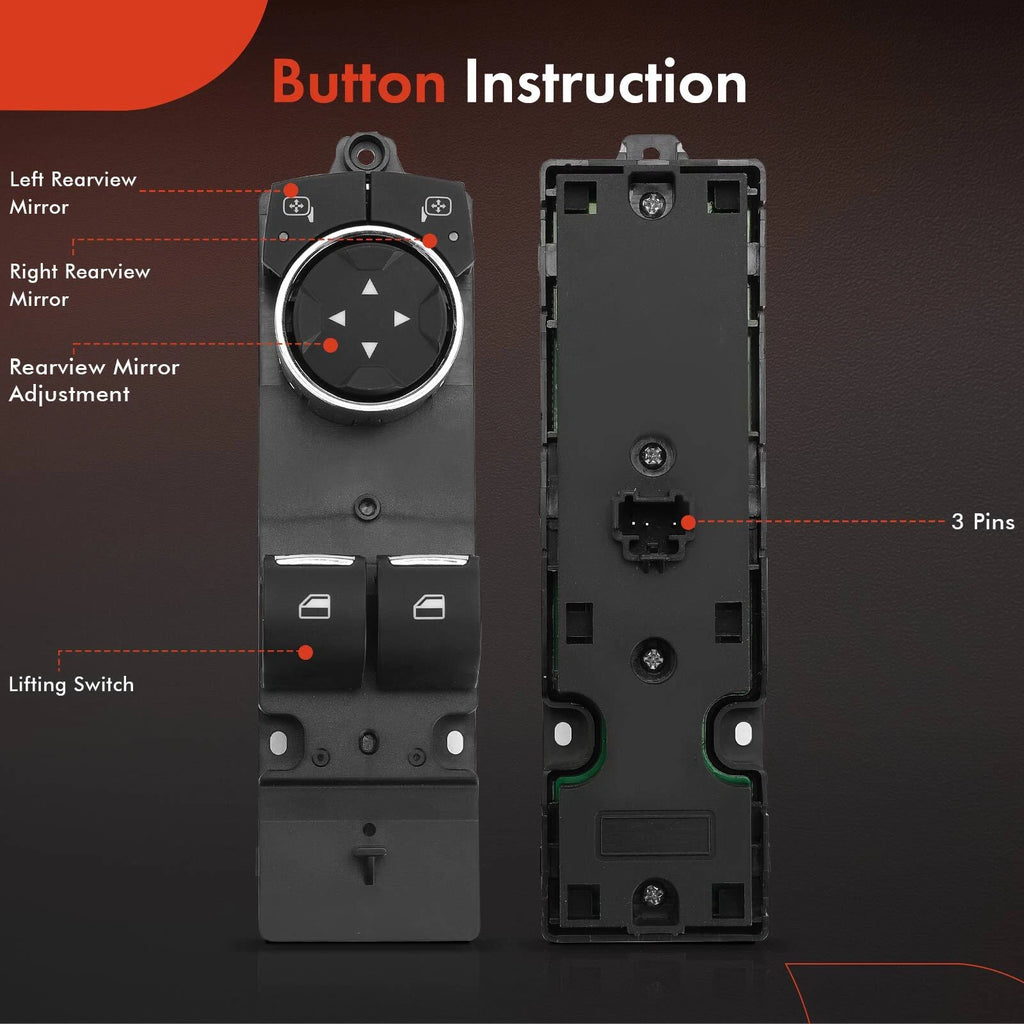 Button Instruction

Left Rearview Mirror

Right Rearview Mirror

Rearview Mirror Adjustment

Lifting Switch

3 Pins