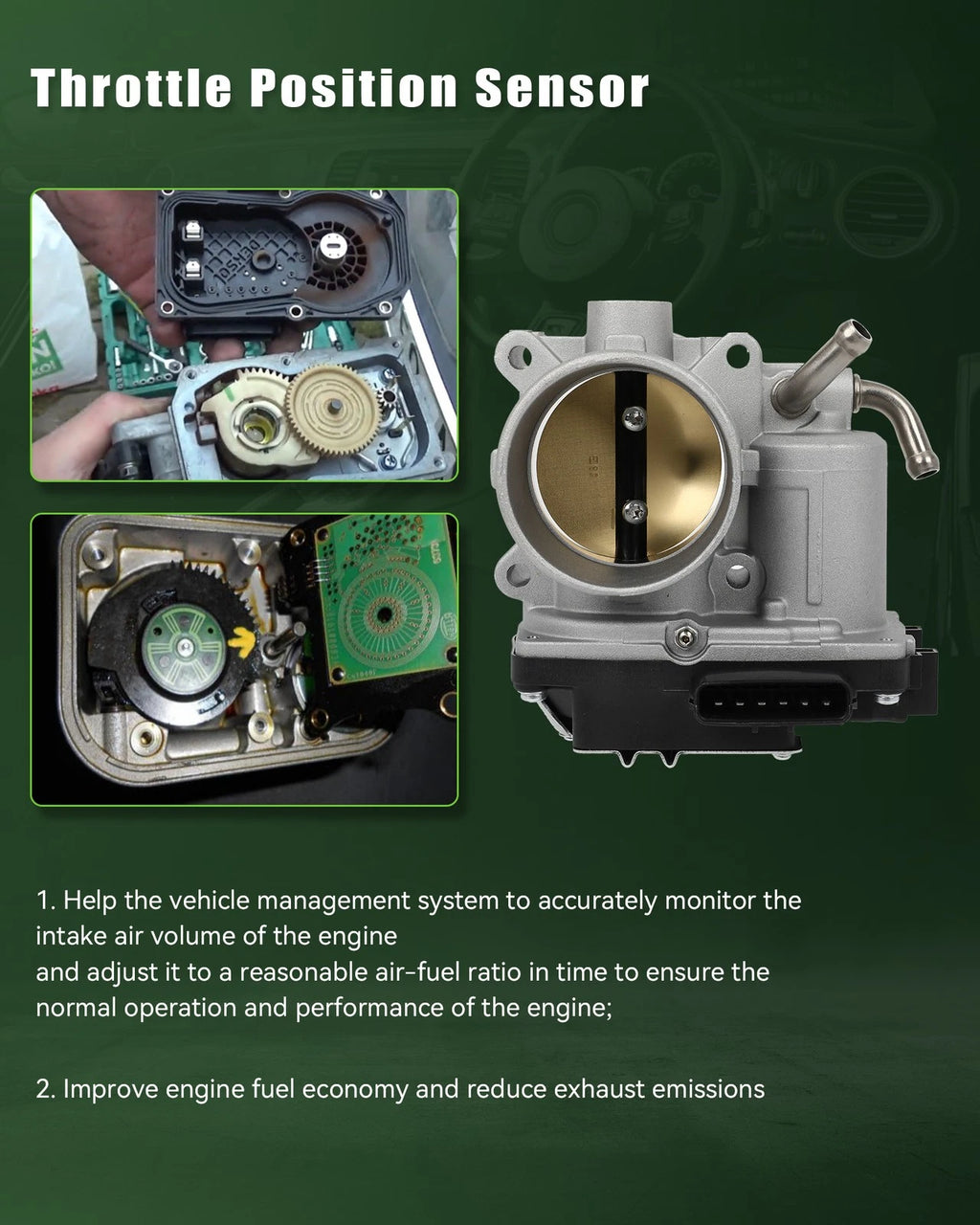 Throttle Position Sensor

1. Help the vehicle management system to accurately monitor the intake air volume of the engine
and adjust it to a reasonable air-fuel ratio in time to ensure the normal operation and performance of the engine;

2. Improve engine fuel economy and reduce exhaust emissions