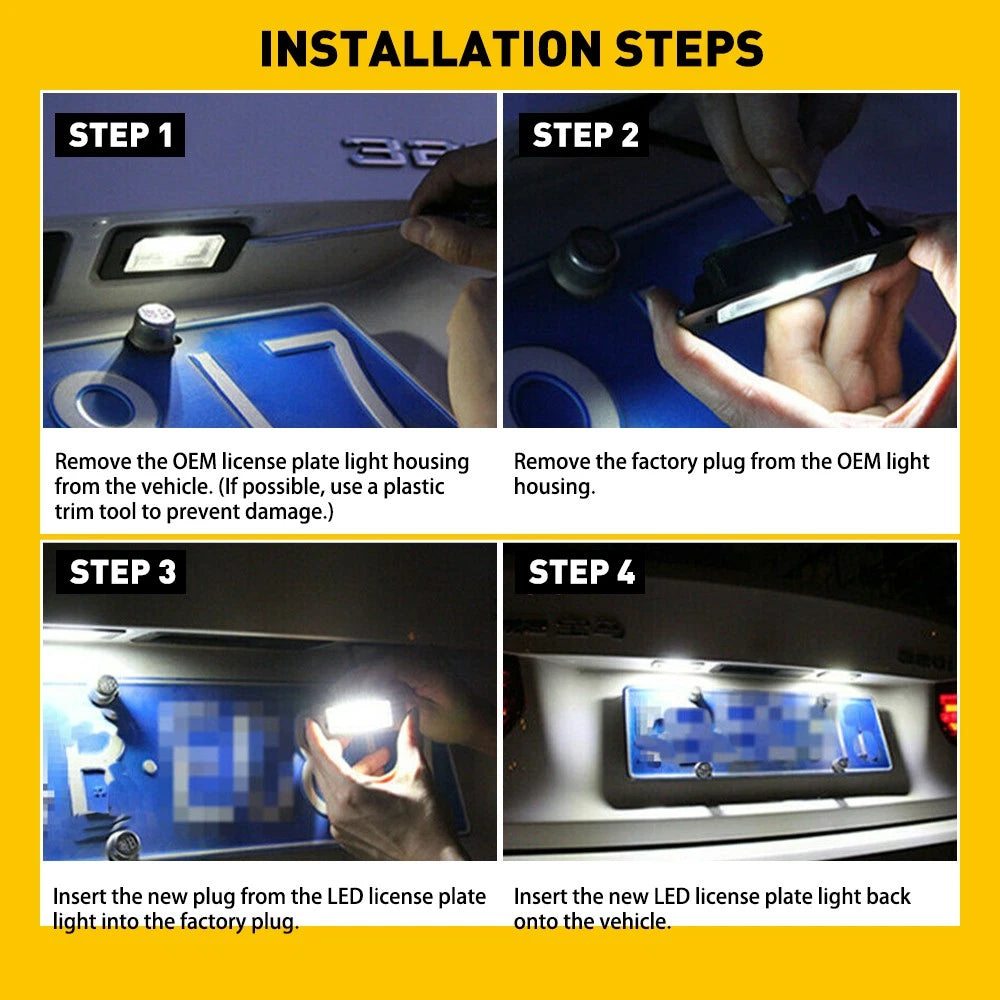 INSTALLATION STEPS

STEP 1

Remove the OEM license plate light housing from the vehicle. (If possible, use a plastic trim tool to prevent damage.)

STEP 2

Remove the factory plug from the OEM light housing.

STEP 3

Insert the new plug from the LED license plate light into the factory plug.

STEP 4

Insert the new LED license plate light back onto the vehicle.