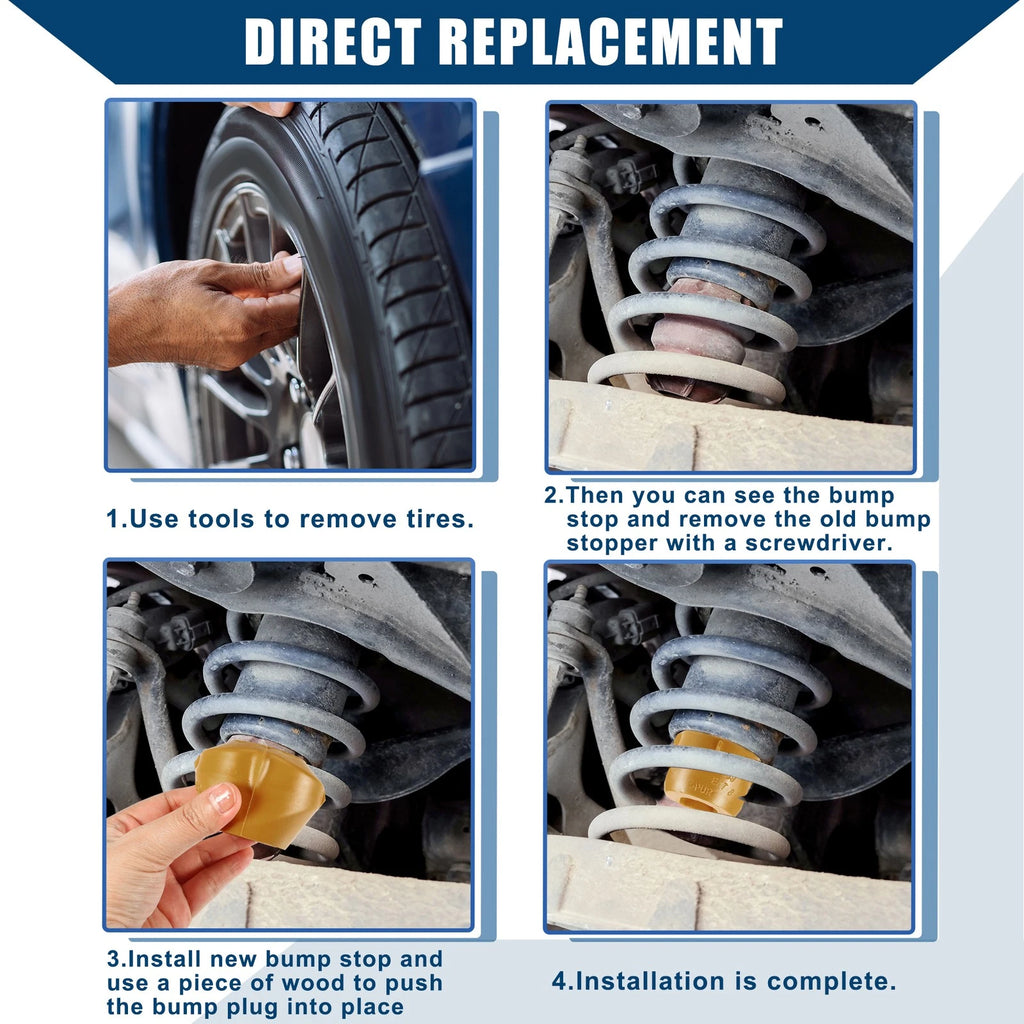 DIRECT REPLACEMENT

1.Use tools to remove tires.

2.Then you can see the bump stop and remove the old bump stopper with a screwdriver.

3.Install new bump stop and use a piece of wood to push the bump plug into place

4.Installation is complete.