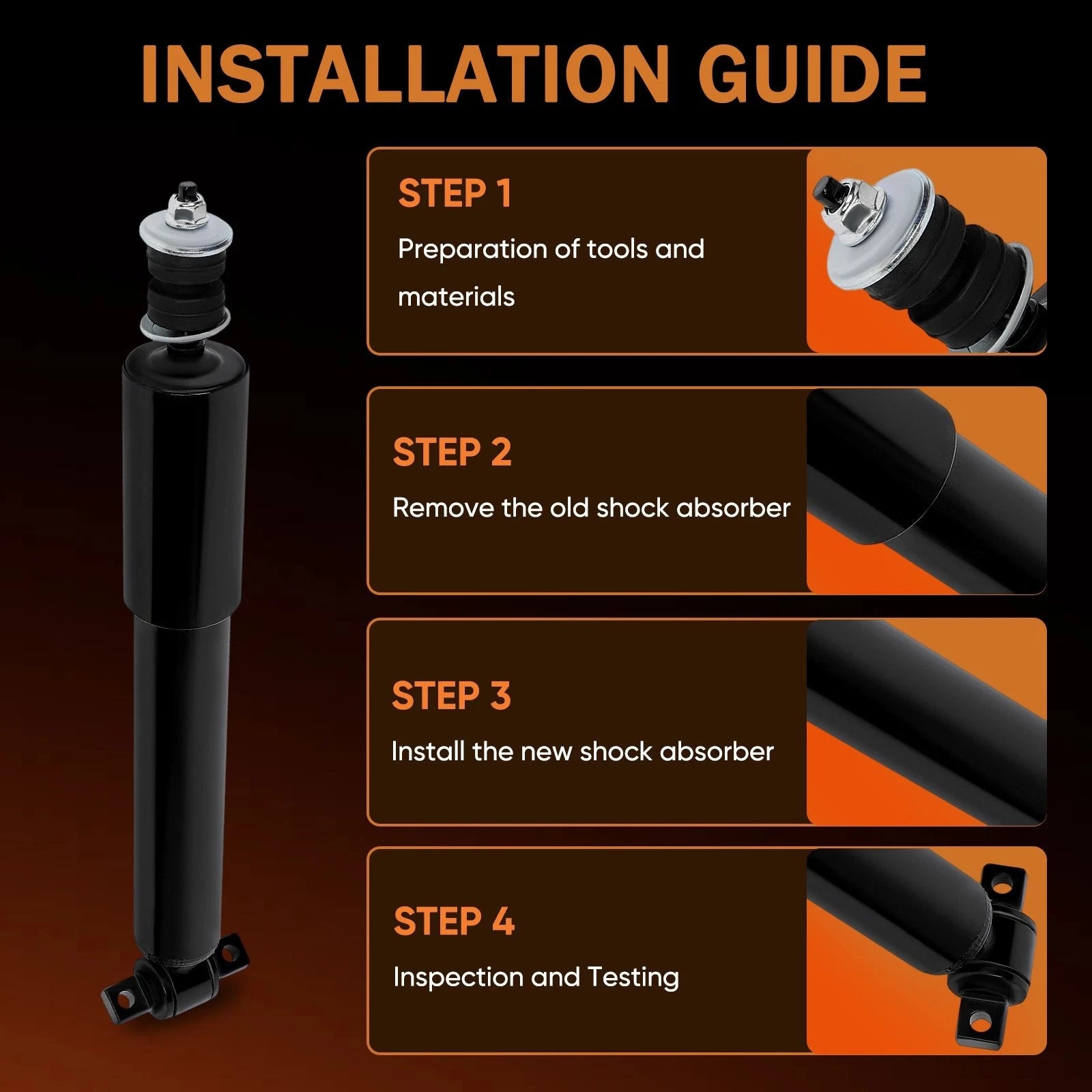 INSTALLATION GUIDE

STEP 1

Preparation of tools and materials

STEP 2

Remove the old shock absorber

STEP 3

Install the new shock absorber

STEP 4

Inspection and Testing