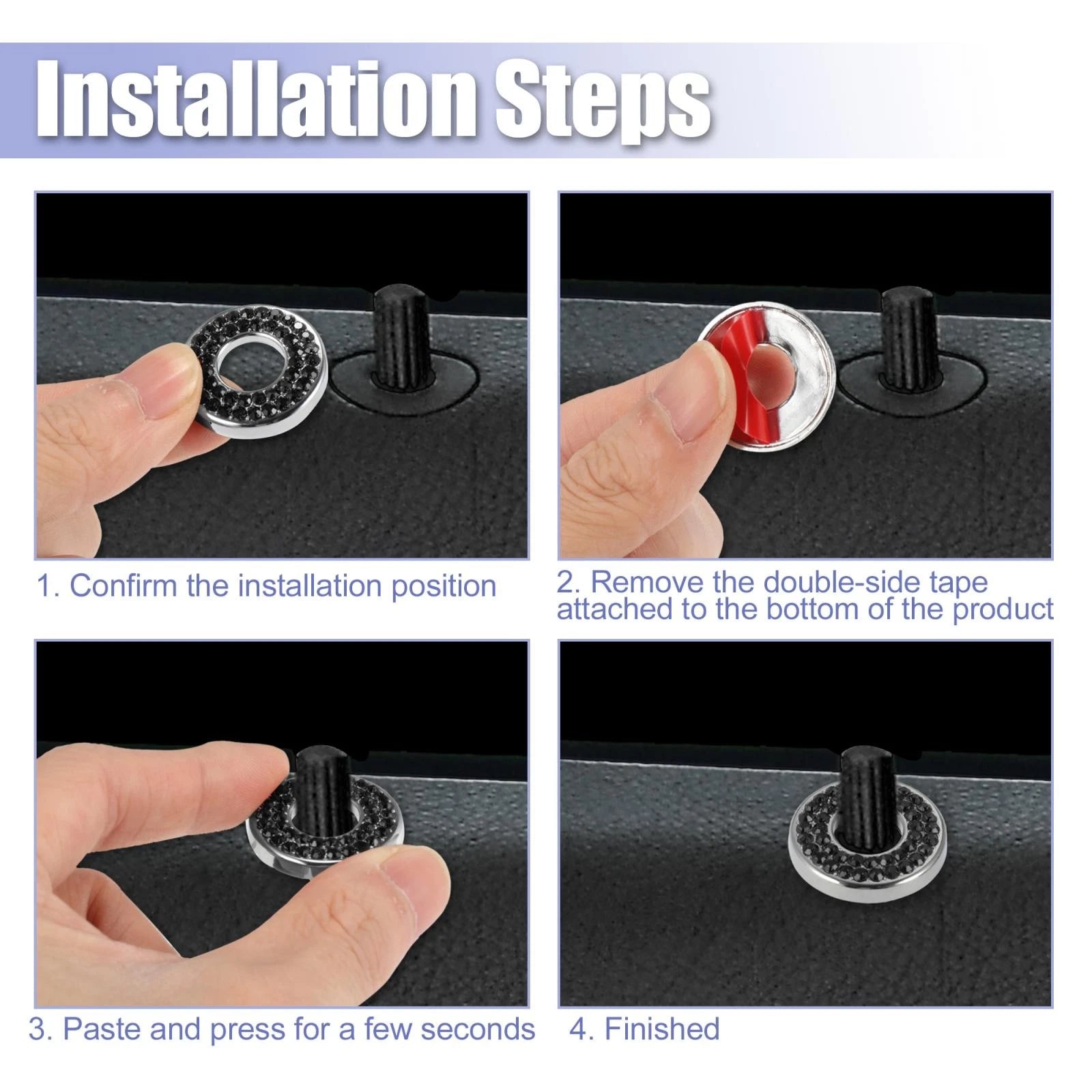 Installation Steps

1. Confirm the installation position

2. Remove the double-side tape attached to the bottom of the product

3. Paste and press for a few seconds

4. Finished