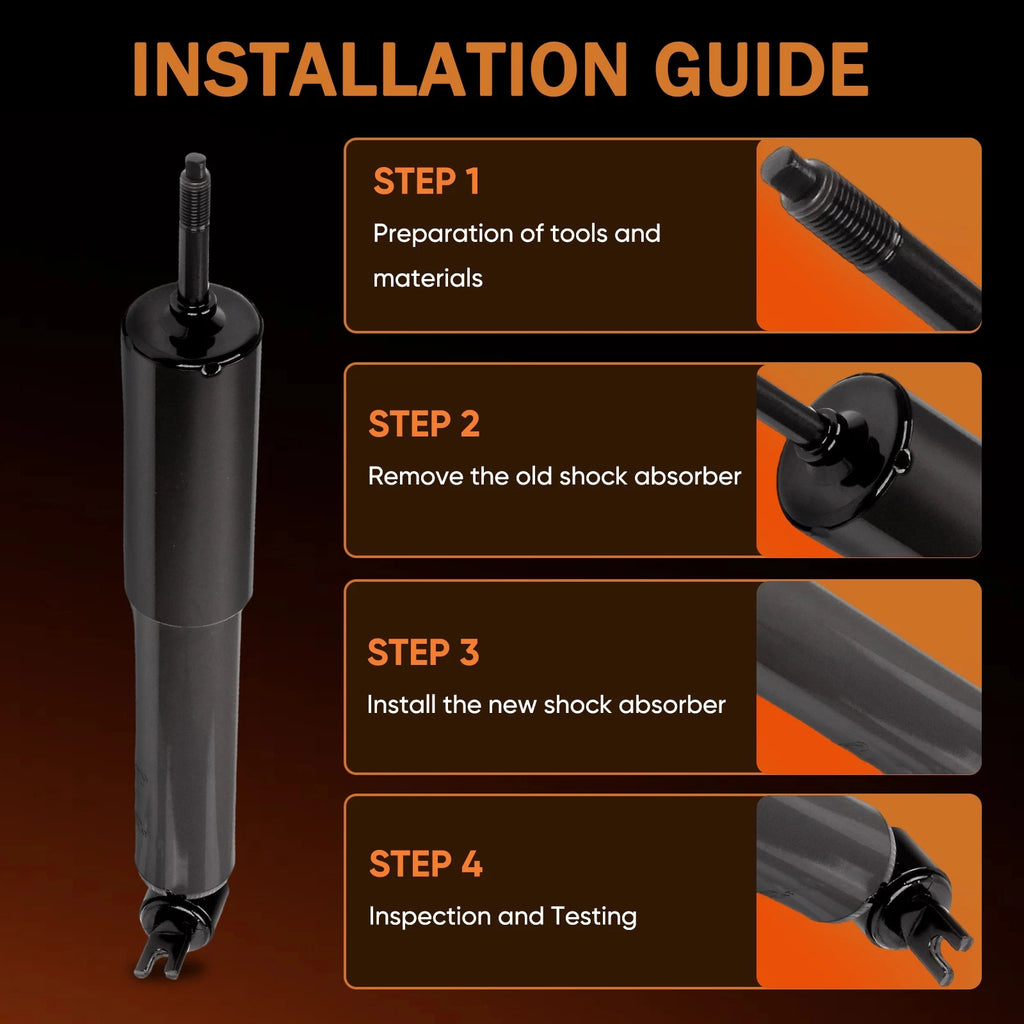 INSTALLATION GUIDE

STEP 1
Preparation of tools and materials

STEP 2
Remove the old shock absorber

STEP 3
Install the new shock absorber

STEP 4
Inspection and Testing