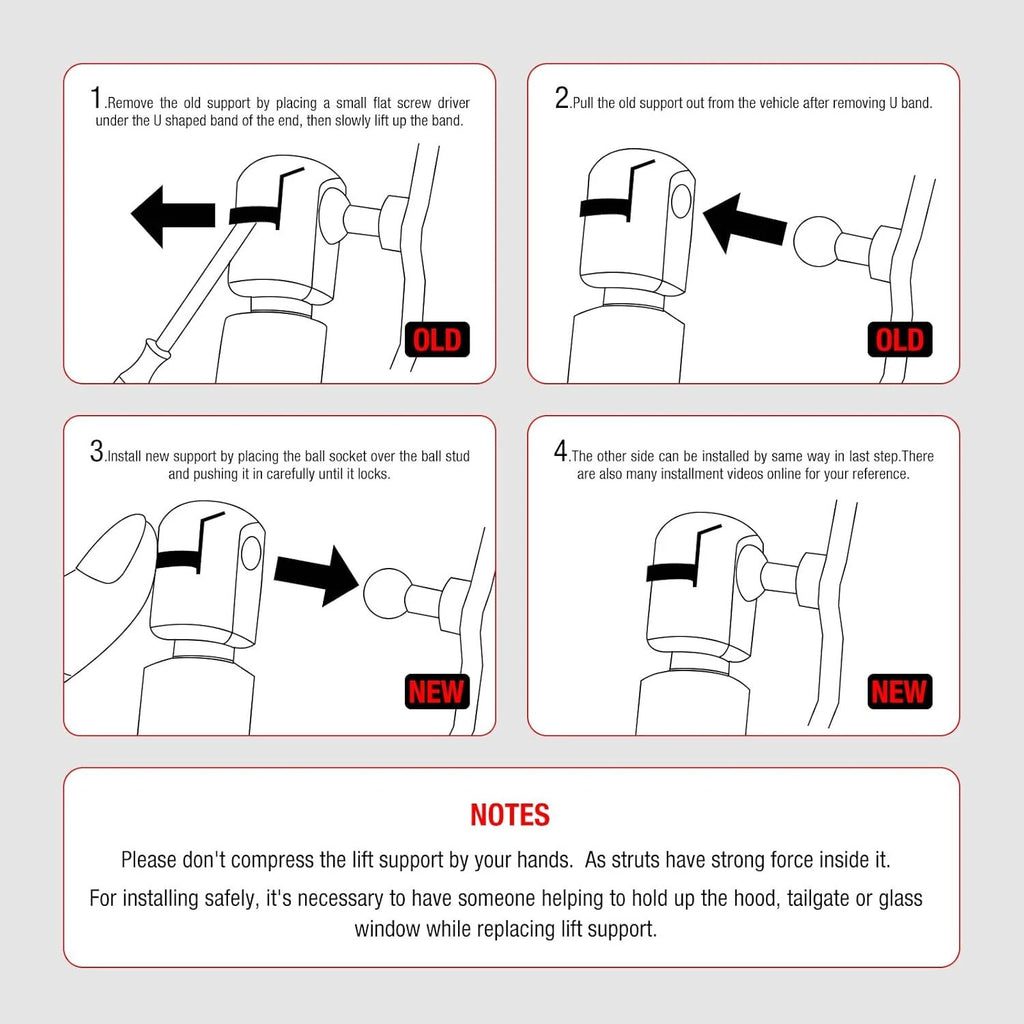 1.Remove the old support by placing a small flat screw driver under the U shaped band of the end, then slowly lift up the band.

OLD

2.Pull the old support out from the vehicle after removing U band.

OLD

3.Install new support by placing the ball socket over the ball stud and pushing it in carefully until it locks.

NEW

4.The other side can be installed by same way in last step.There are also many installment videos online for your reference.

NEW

NOTES

Please don't compress the lift support by your hands. As struts have strong force inside it.

For installing safely, it's necessary to have someone helping to hold up the hood, tailgate or glass window while replacing lift support.