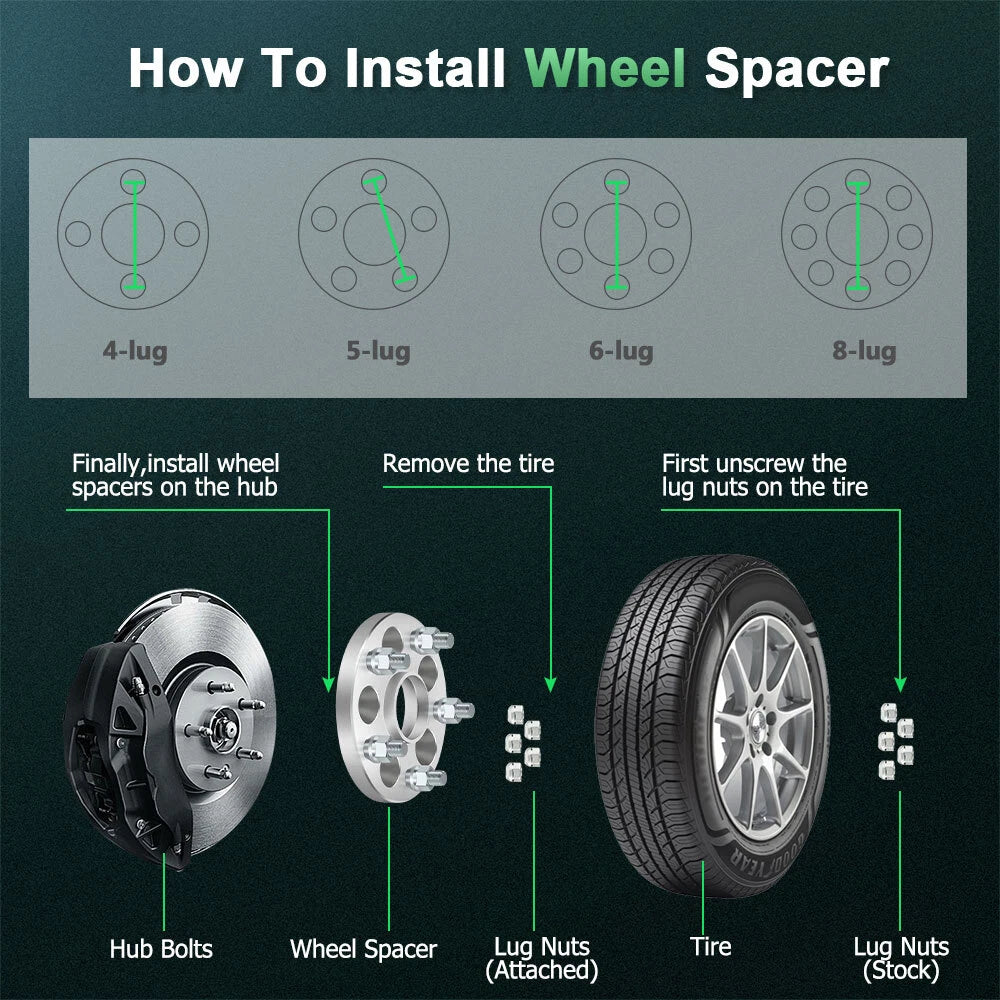 How To Install Wheel Spacer

4-lug

5-lug

6-lug

8-lug

Finally,install wheel spacers on the hub

Remove the tire

First unscrew the lug nuts on the tire

GOODYEAR

Hub Bolts

Wheel Spacer

Lug Nuts (Attached)

Tire

Lug Nuts (Stock)