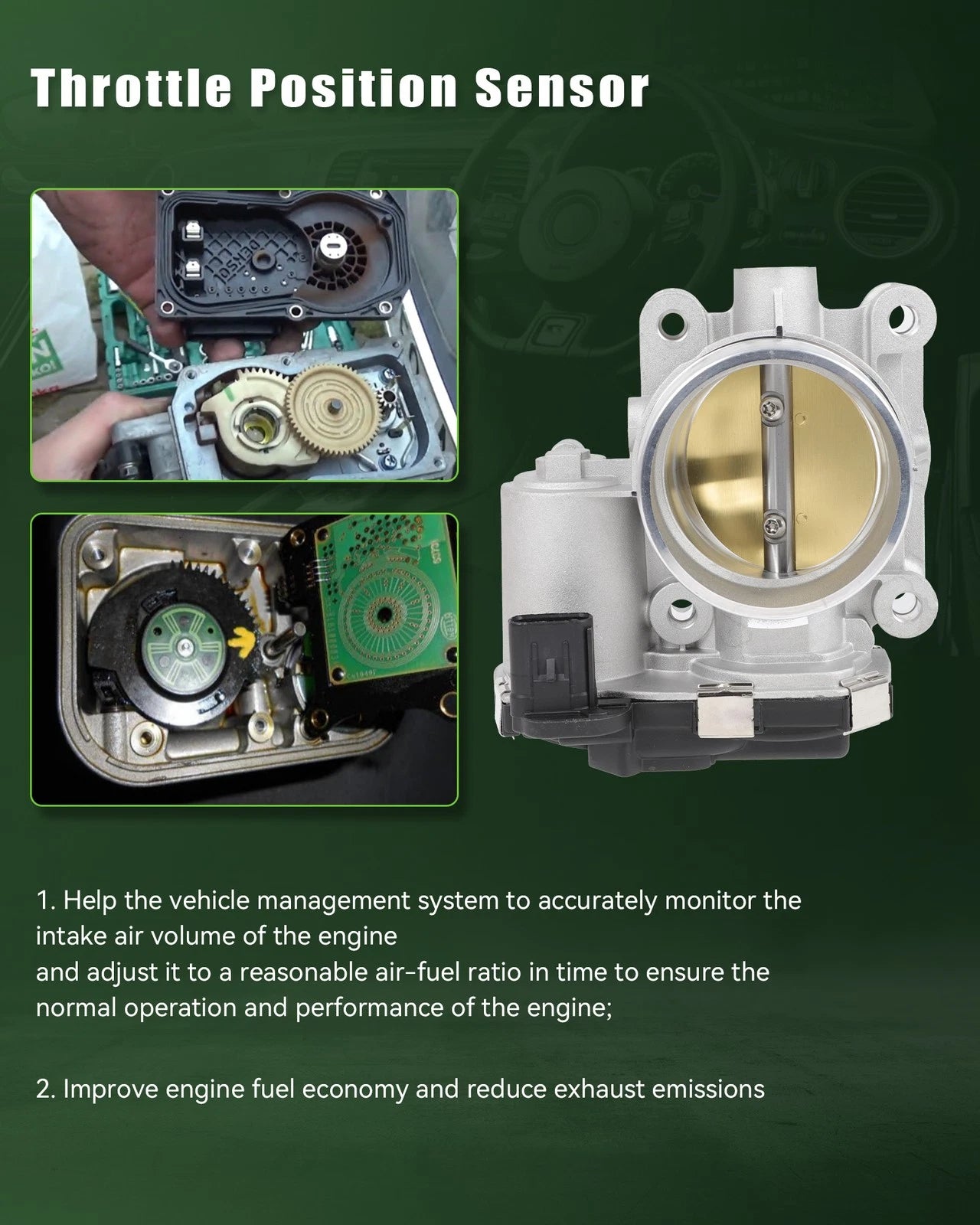 Throttle Position Sensor

1. Help the vehicle management system to accurately monitor the intake air volume of the engine
and adjust it to a reasonable air-fuel ratio in time to ensure the normal operation and performance of the engine;

2. Improve engine fuel economy and reduce exhaust emissions