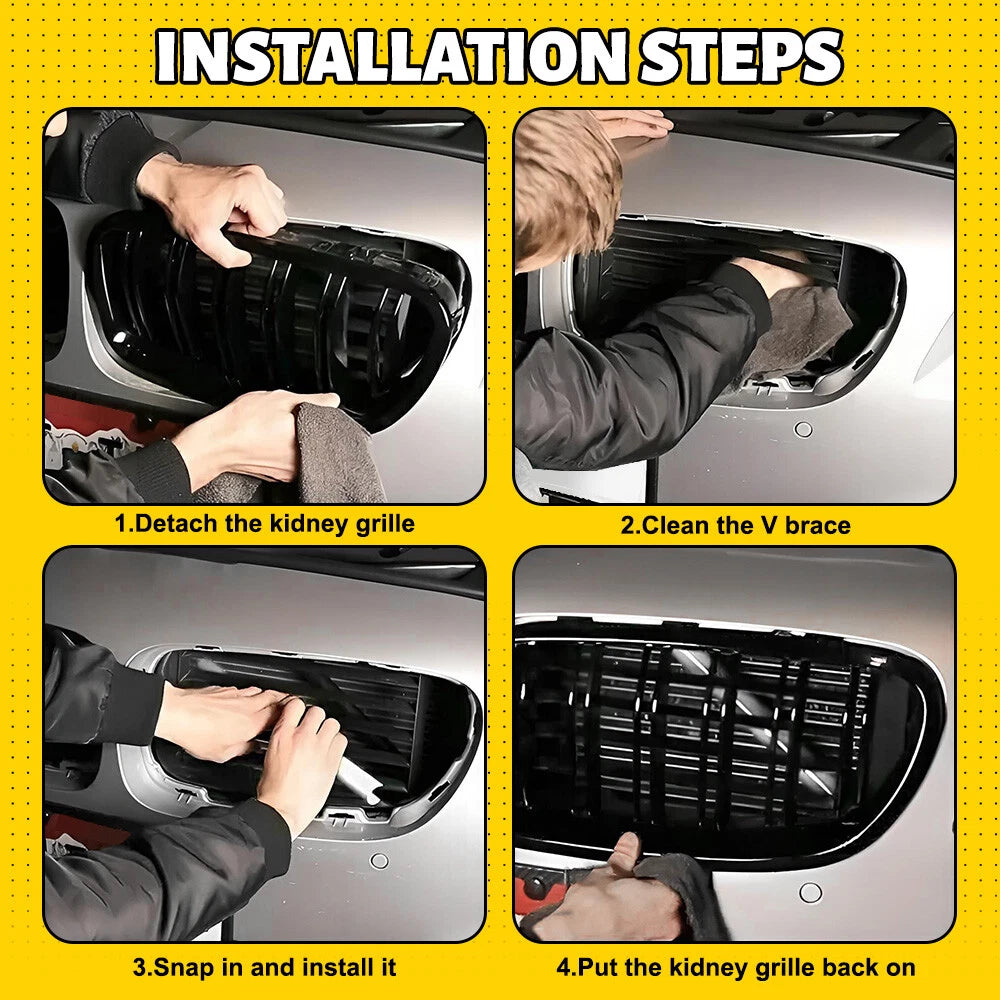 INSTALLATION STEPS

1.Detach the kidney grille

2.Clean the V brace

3.Snap in and install it

4.Put the kidney grille back on