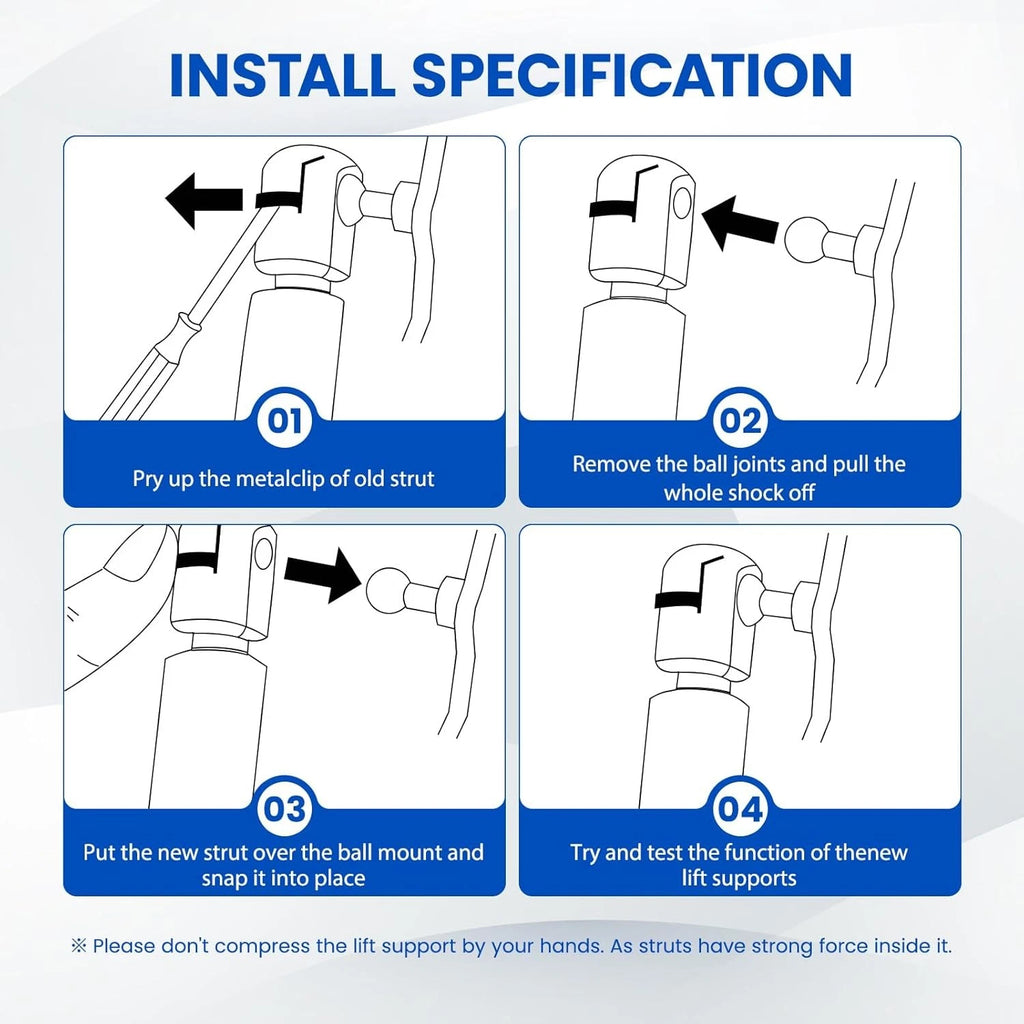 INSTALL SPECIFICATION

01

Pry up the metalclip of old strut

02

Remove the ball joints and pull the whole shock off

03

Put the new strut over the ball mount and snap it into place

04

Try and test the function of thenew lift supports

※ Please don't compress the lift support by your hands. As struts have strong force inside it.