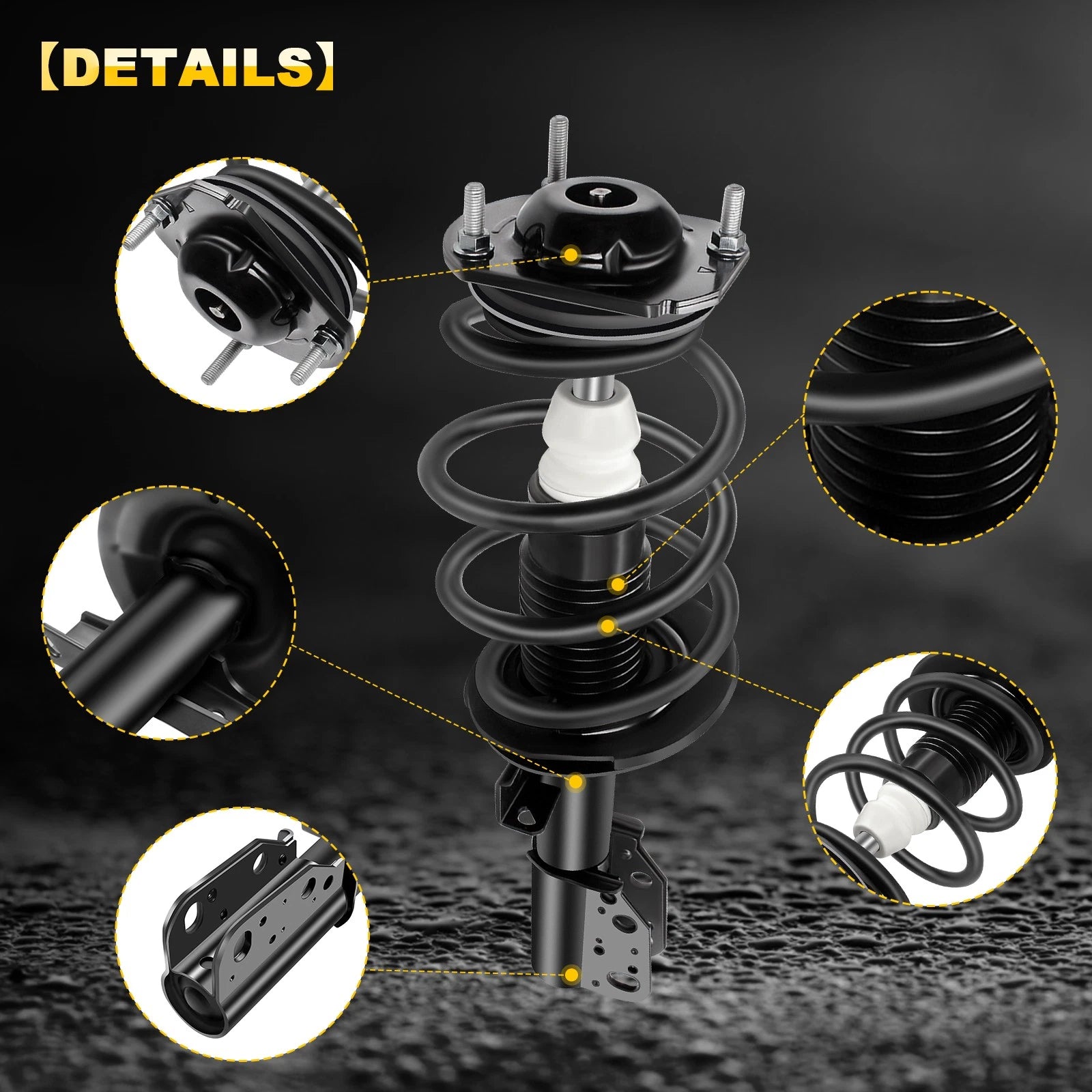 【DETAILS】