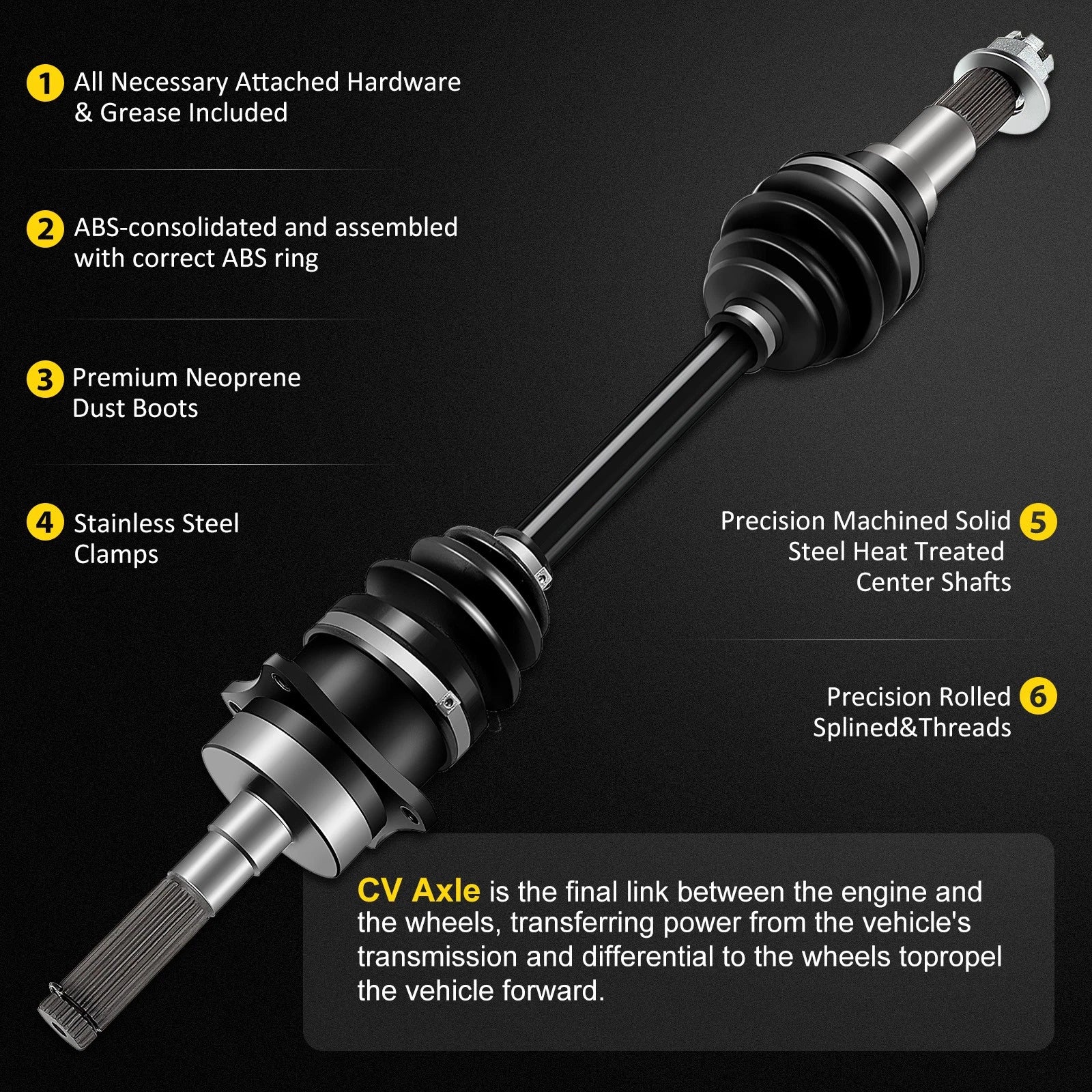 1 All Necessary Attached Hardware & Grease Included

2 ABS-consolidated and assembled with correct ABS ring

3 Premium Neoprene Dust Boots

4 Stainless Steel Clamps

Precision Machined Solid Steel Heat Treated Center Shafts 5

Precision Rolled Splined&Threads 6

CV Axle is the final link between the engine and the wheels, transferring power from the vehicle's transmission and differential to the wheels topropel the vehicle forward.