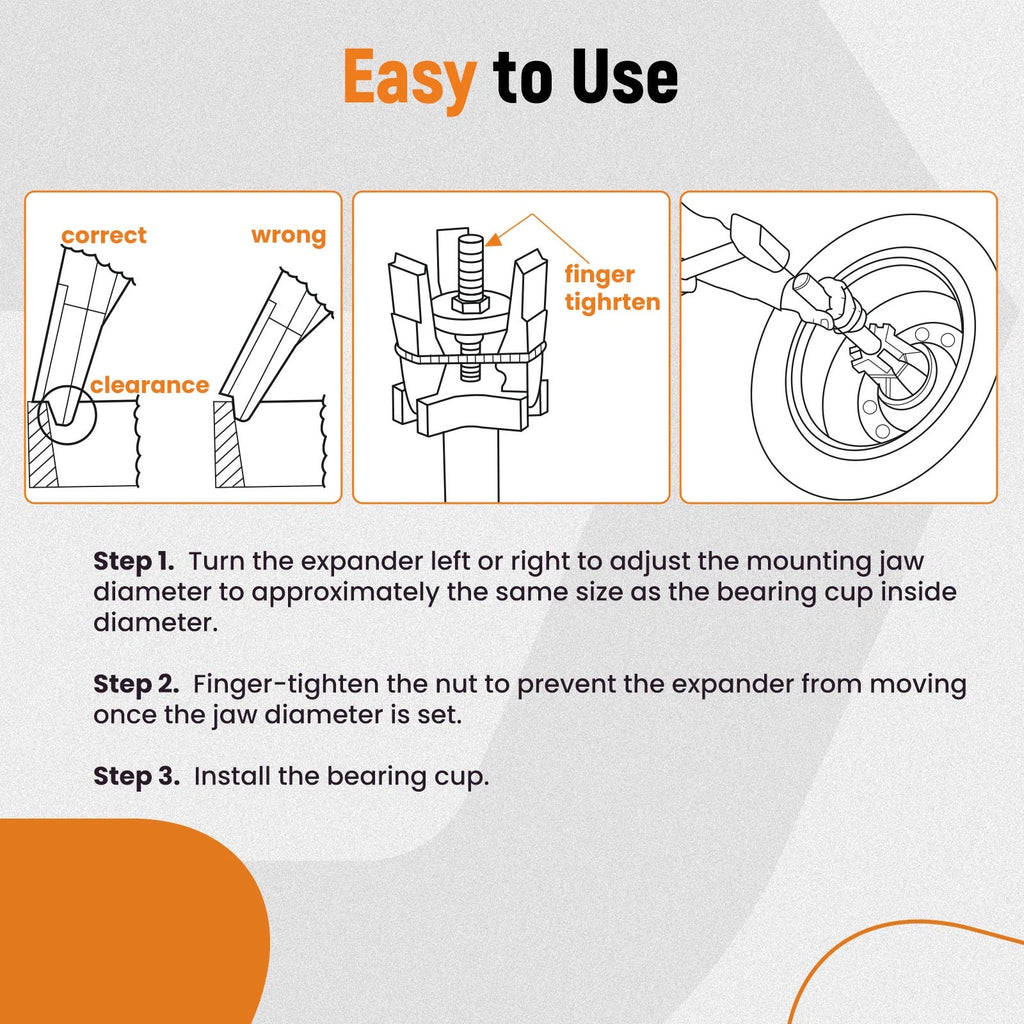 Easy to Use

correct

wrong

clearance

finger tighrten

Step 1. Turn the expander left or right to adjust the mounting jaw diameter to approximately the same size as the bearing cup inside diameter.

Step 2. Finger-tighten the nut to prevent the expander from moving once the jaw diameter is set.

Step 3. Install the bearing cup.