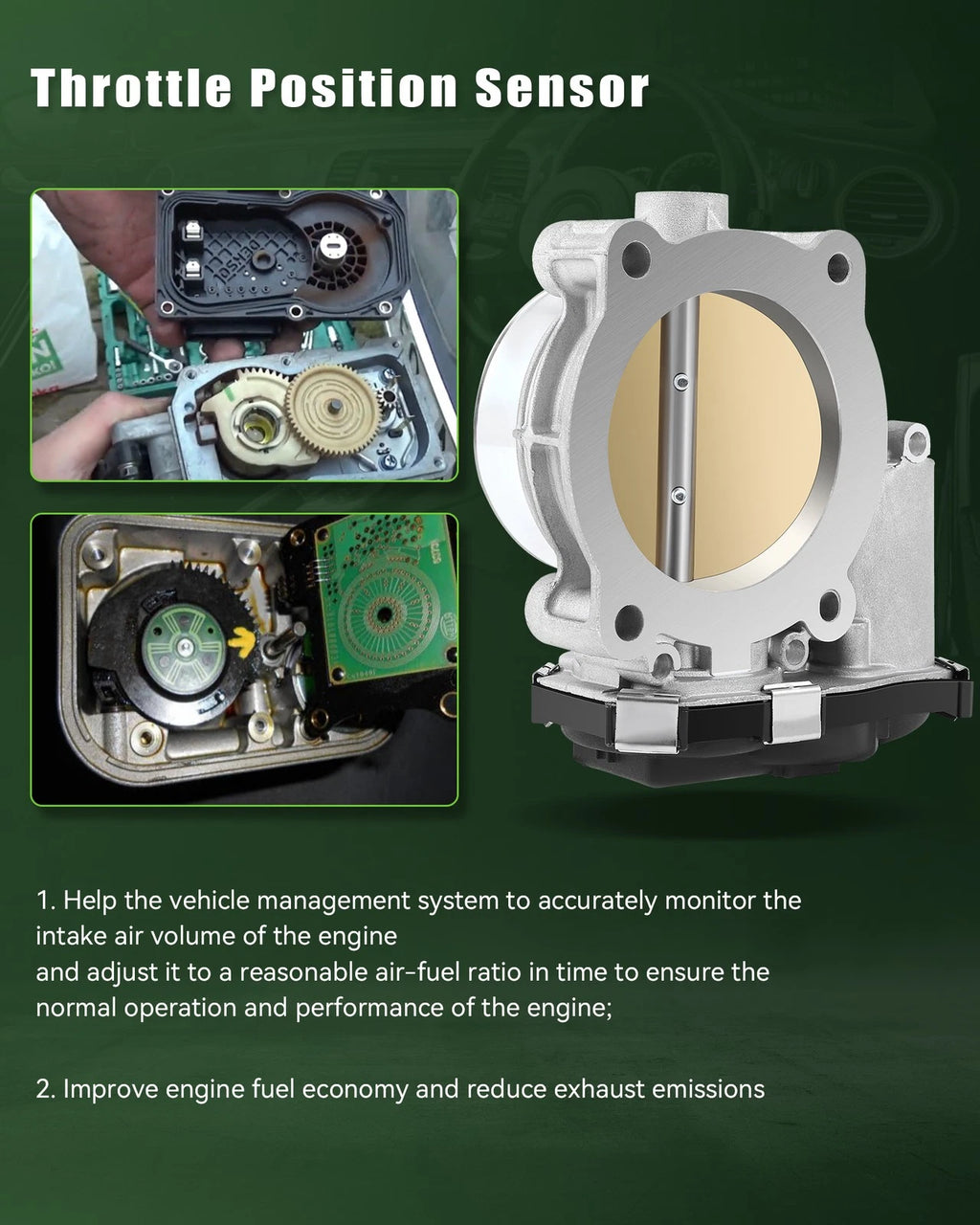 Throttle Position Sensor

1. Help the vehicle management system to accurately monitor the intake air volume of the engine
and adjust it to a reasonable air-fuel ratio in time to ensure the normal operation and performance of the engine;

2. Improve engine fuel economy and reduce exhaust emissions