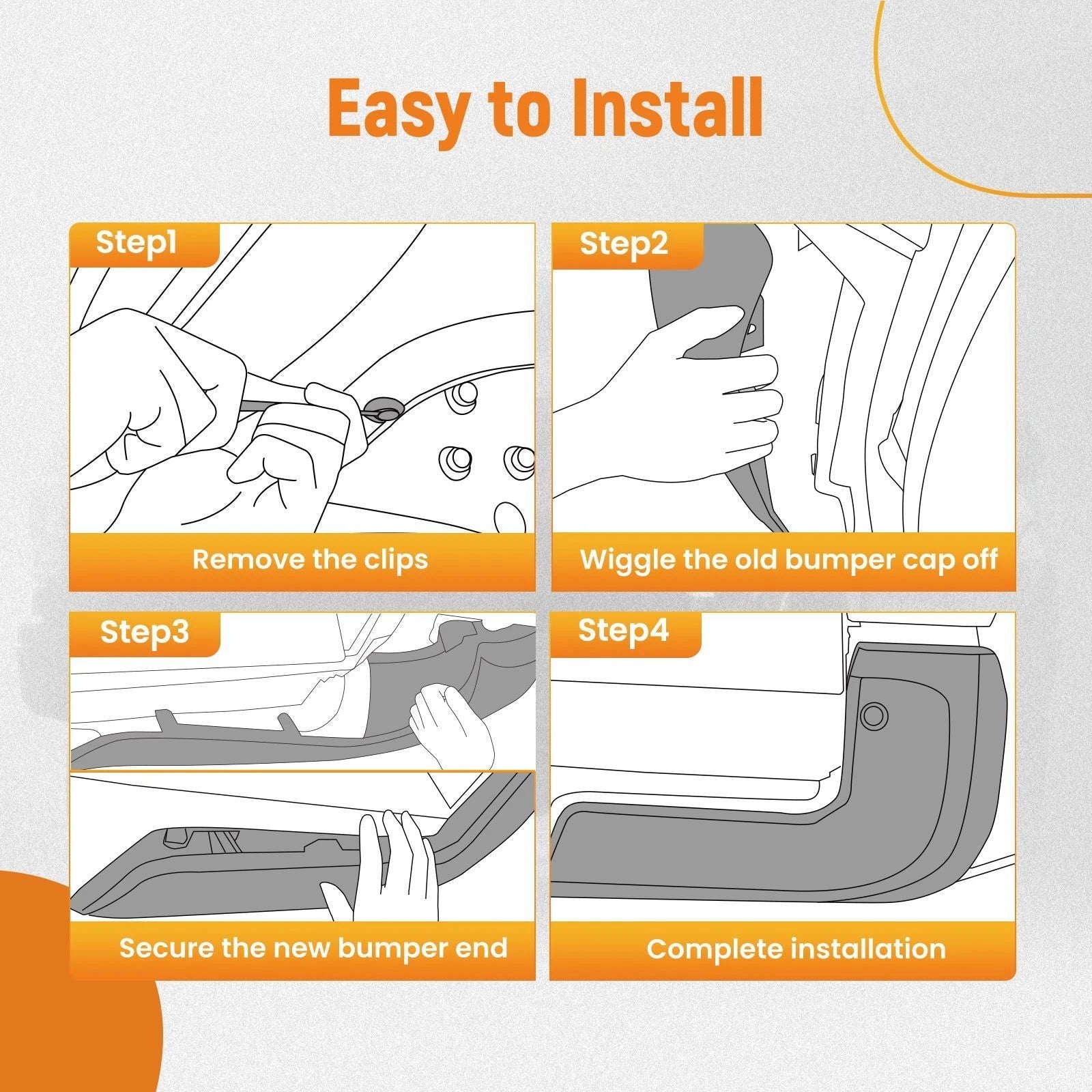 Easy to Install

Step1

Remove the clips

Step2

Wiggle the old bumper cap off

Step3

Secure the new bumper end

Step4

Complete installation