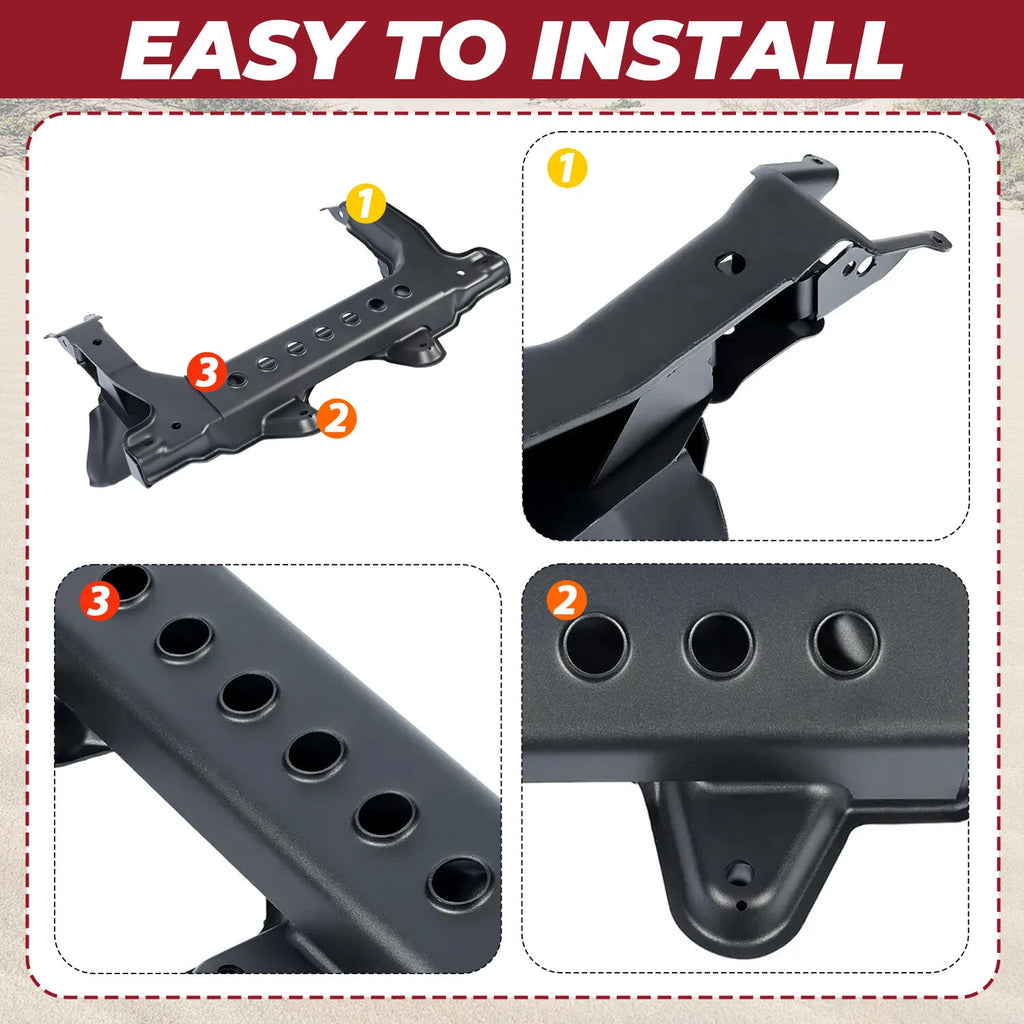 EASY TO INSTALL

1

3

2

1

3

2