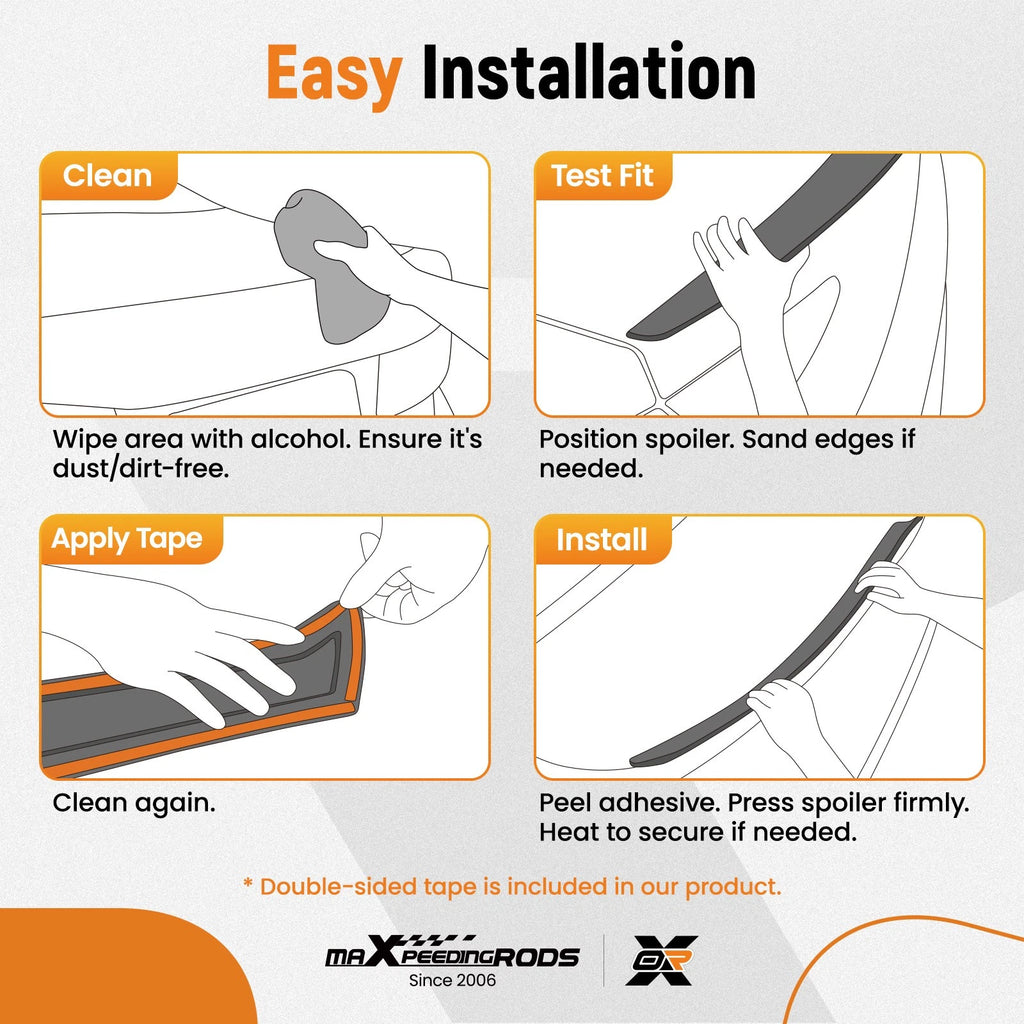 Easy Installation

Clean

Wipe area with alcohol. Ensure it's dust/dirt-free.

Test Fit

Position spoiler. Sand edges if needed.

Apply Tape

Clean again.

Install

Peel adhesive. Press spoiler firmly. Heat to secure if needed.

* Double-sided tape is included in our product.

maXpeedingRODS
Since 2006

OR